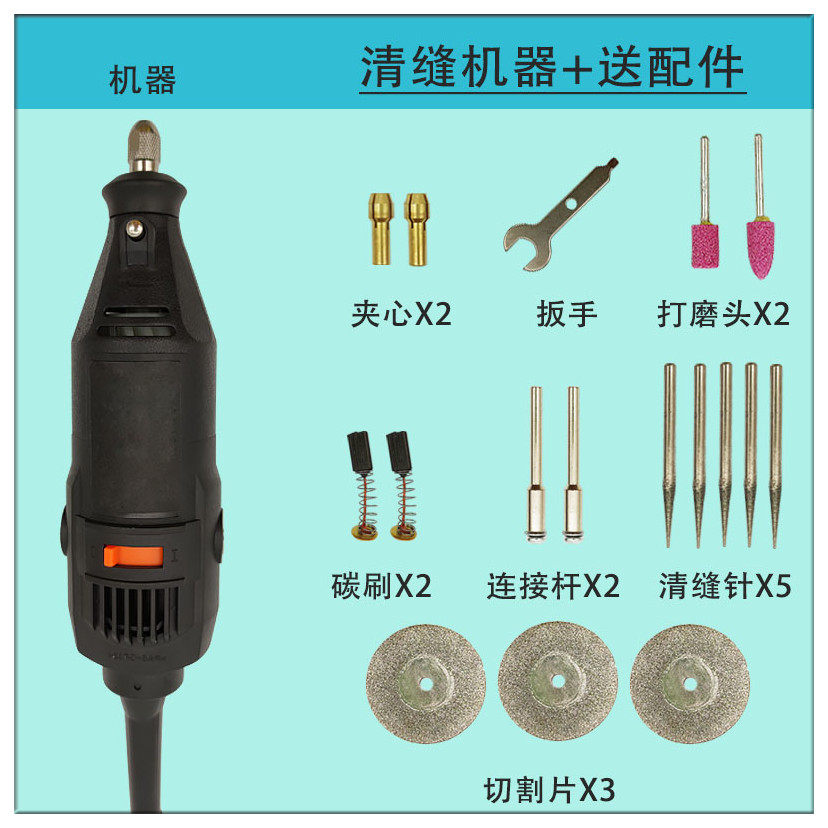 机器

清缝机器+送配件

夹心X2

扳手

打磨头X2

碳刷X2

连接杆X2

清缝针X5

切割片X3