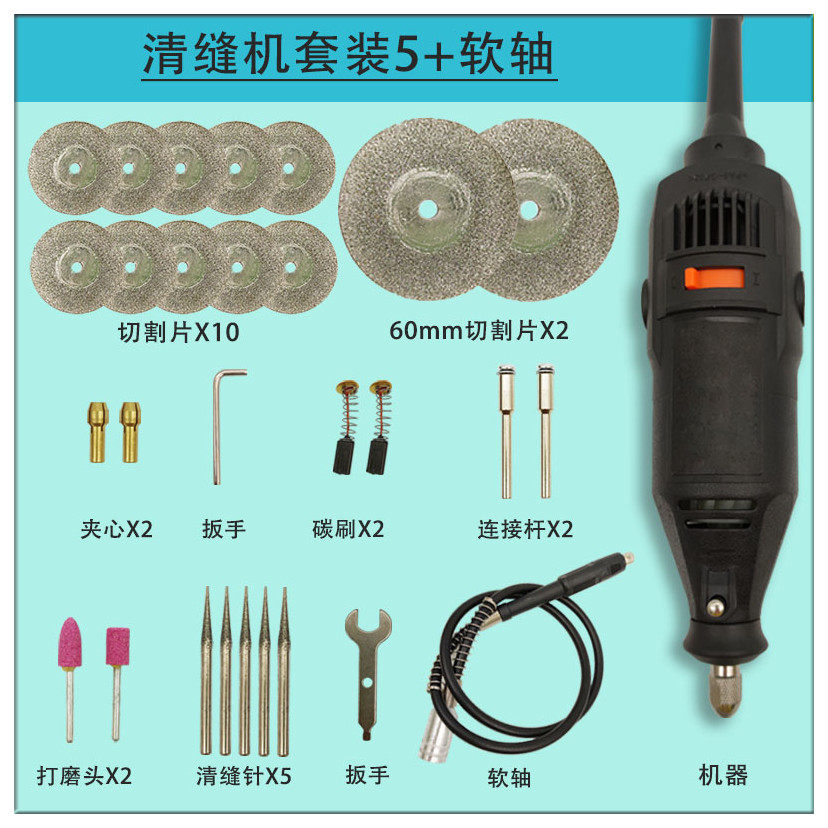 清缝机套装5+软轴

切割片X10

60mm切割片X2

夹心X2

扳手

碳刷X2

连接杆X2

打磨头X2

清缝针X5

扳手

软轴

机器