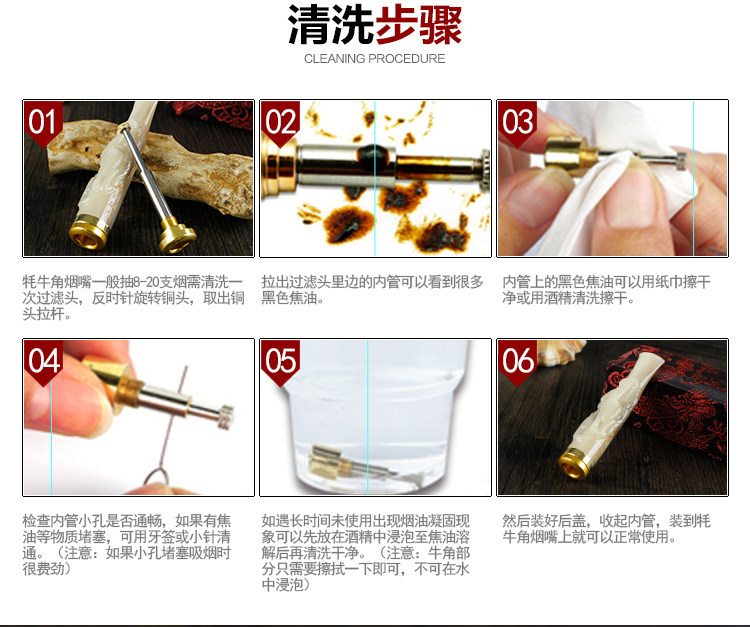 清洗步骤
CLEANING PROCEDURE

01

牦牛角烟嘴一般抽8-20支烟需清洗一次过滤头，反时针旋转铜头，取出铜头拉杆。

02

拉出过滤头里边的内管可以看到很多黑色焦油。

03

内管上的黑色焦油可以用纸巾擦干净或用酒精清洗擦干。

04

检查内管小孔是否通畅，如果有焦油等物质堵塞，可用牙签或小针清通。（注意：如果小孔堵塞吸烟时很费劲）

05

如遇长时间未使用出现烟油凝固现象可以先放在酒精中浸泡至焦油溶解后再清洗干净。（注意：牛角部分只需要擦拭一下即可，不可在水中浸泡）

06

然后装好后盖，收起内管，装到牦牛角烟嘴上就可以正常使用。