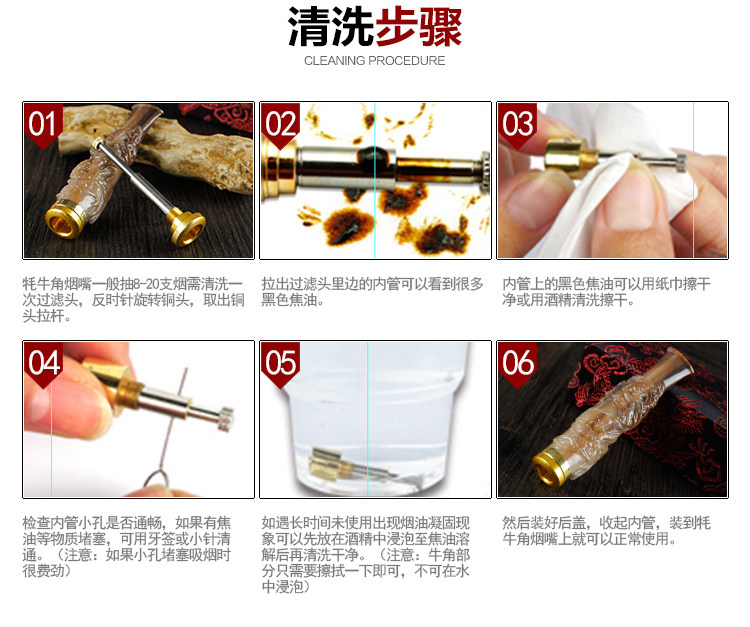 清洗步骤
CLEANING PROCEDURE

01

牦牛角烟嘴一般抽8-20支烟需清洗一次过滤头，反时针旋转铜头，取出铜头拉杆。

02

拉出过滤头里边的内管可以看到很多黑色焦油。

03

内管上的黑色焦油可以用纸巾擦干净或用酒精清洗擦干。

04

检查内管小孔是否通畅，如果有焦油等物质堵塞，可用牙签或小针清通。（注意：如果小孔堵塞吸烟时很费劲）

05

如遇长时间未使用出现烟油凝固现象可以先放在酒精中浸泡至焦油溶解后再清洗干净。（注意：牛角部分只需要擦拭一下即可，不可在水中浸泡）

06

然后装好后盖，收起内管，装到牦牛角烟嘴上就可以正常使用。