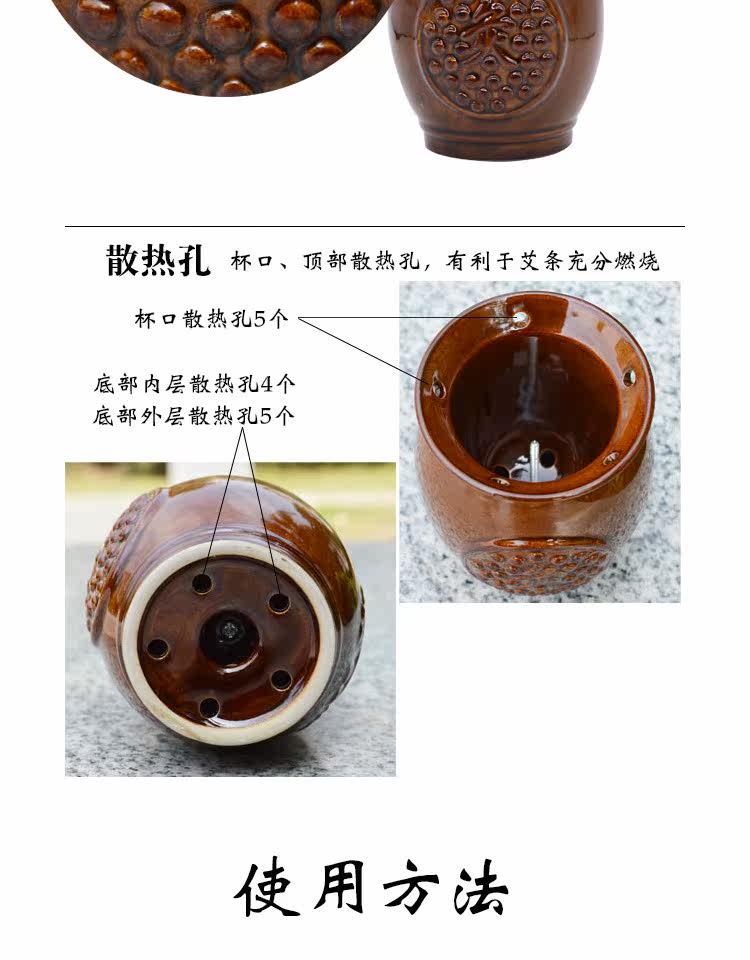 散热孔 杯口、顶部散热孔，有利于艾条充分燃烧

杯口散热孔5个

底部内层散热孔4个
底部外层散热孔5个

使用方法