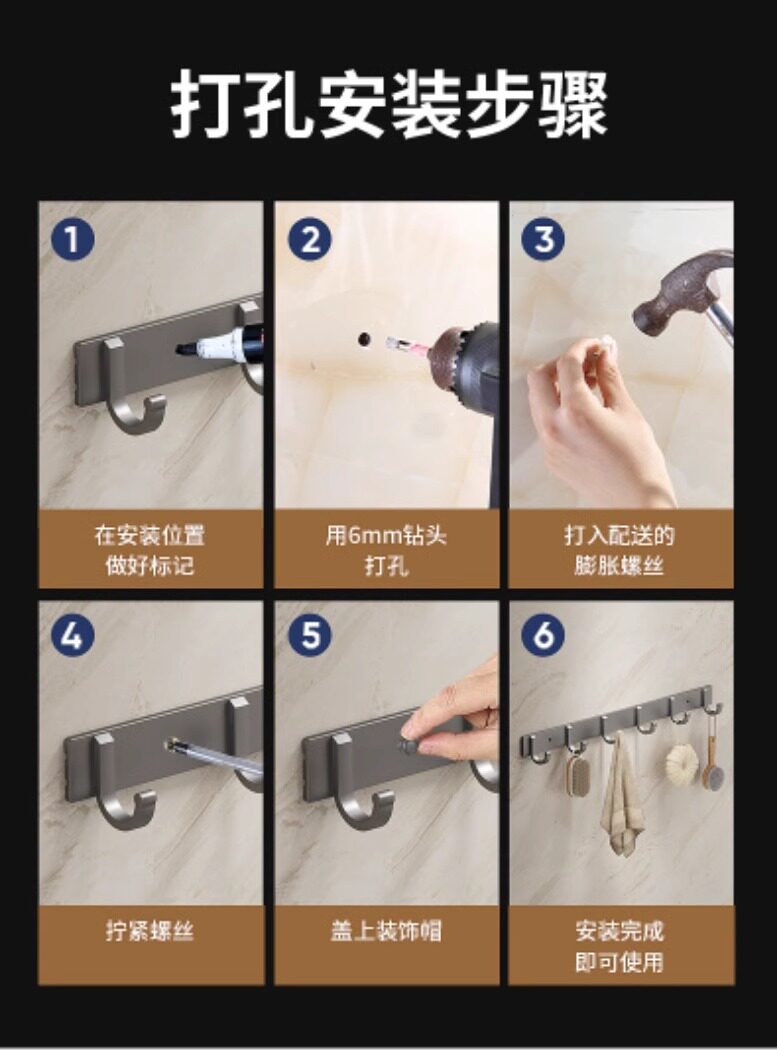 打孔安装步骤

1
在安装位置做好标记

2
用6mm钻头打孔

3
打入配送的膨胀螺丝

4
拧紧螺丝

5
盖上装饰帽

6
安装完成即可使用