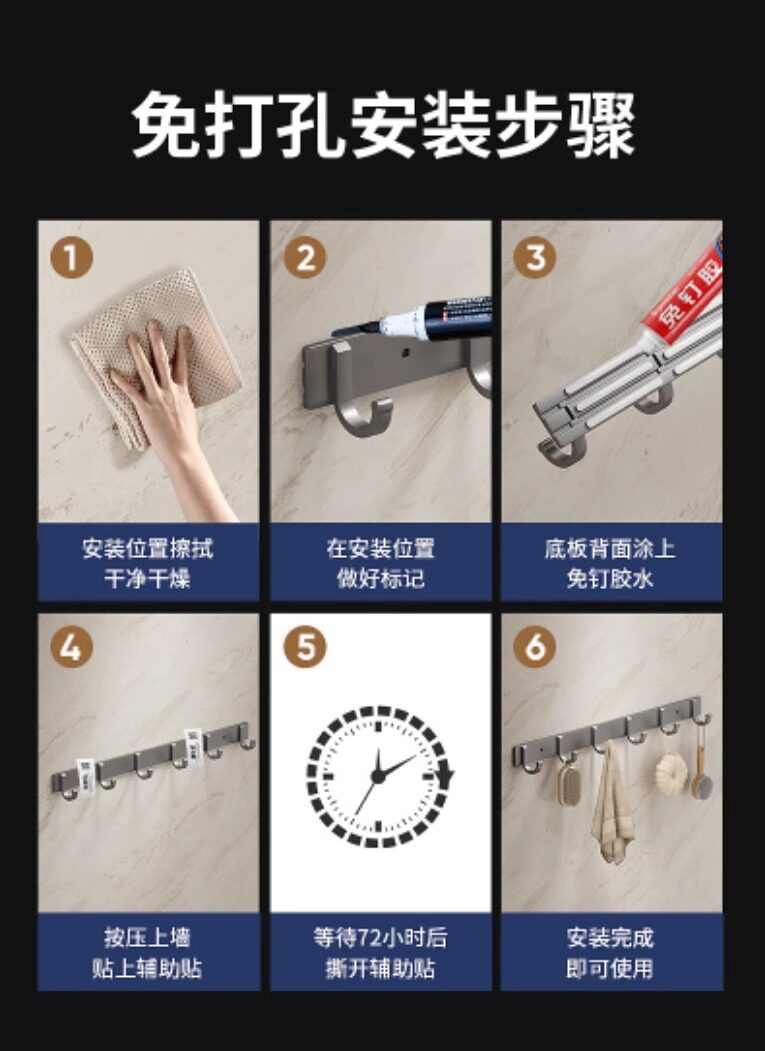 免打孔安装步骤

1
安装位置擦拭
干净干燥

2
在安装位置
做好标记

3
免钉胶
底板背面涂上
免钉胶水

4
按压上墙
贴上辅助贴

5
等待72小时后
撕开辅助贴

6
安装完成
即可使用