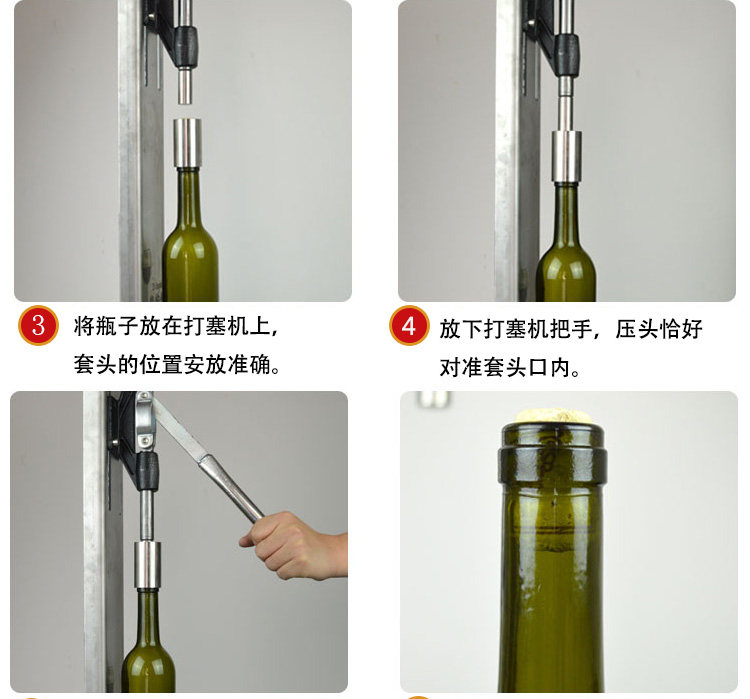 3 将瓶子放在打塞机上，套头的位置安放准确。

4 放下打塞机把手，压头恰好对准套头口内。