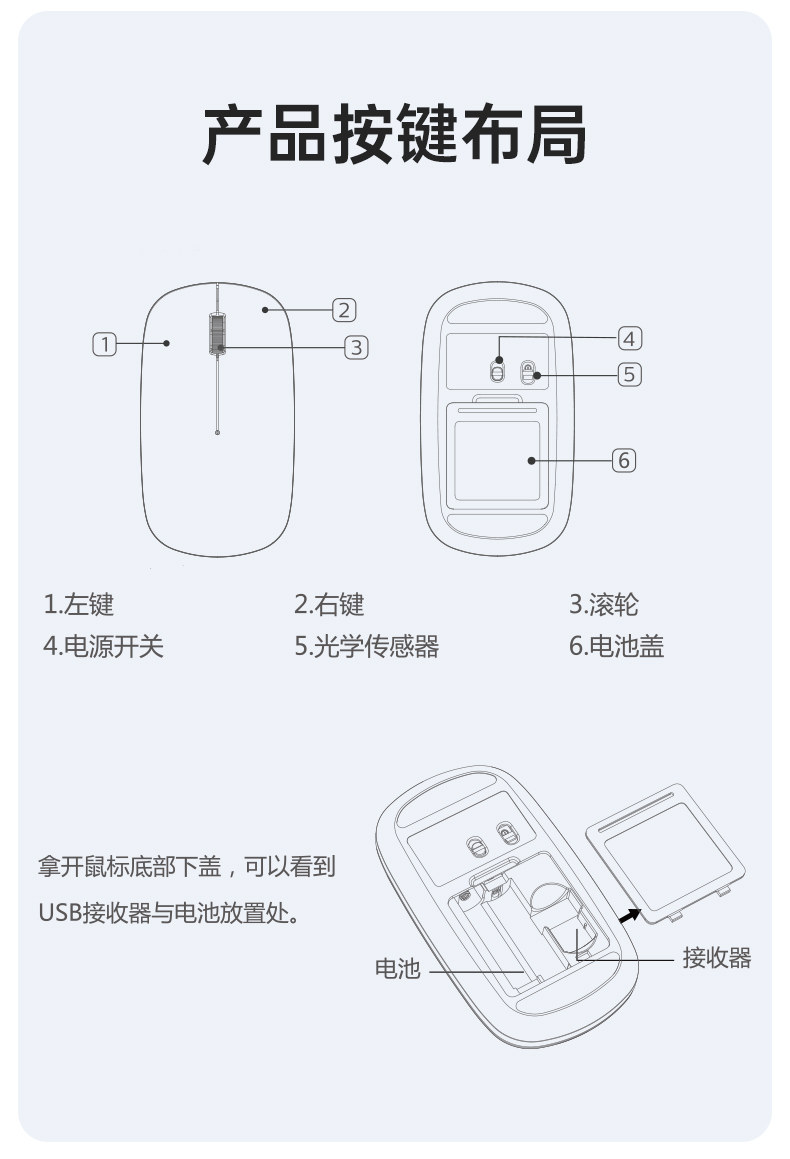 产品按键布局

1
2
3
4
5
6

1.左键
2.右键
3.滚轮
4.电源开关
5.光学传感器
6.电池盖

拿开鼠标底部下盖，可以看到USB接收器与电池放置处。

电池
接收器