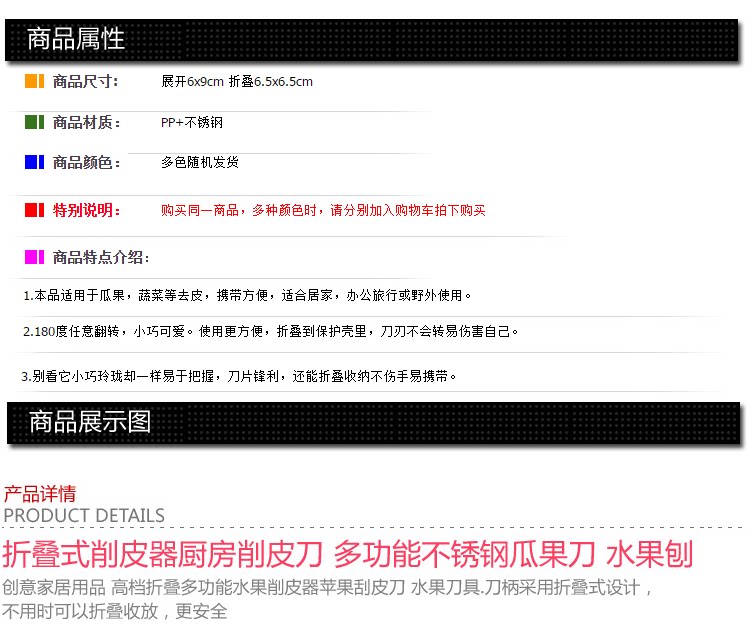 商品属性

商品尺寸： 展开6x9cm 折叠6.5x6.5cm

商品材质： PP+不锈钢

商品颜色： 多色随机发货

特别说明： 购买同一商品，多种颜色时，请分别加入购物车拍下购买

商品特点介绍：

1.本品适用于瓜果，蔬菜等去皮，携带方便，适合居家，办公旅行或野外使用。

2.180度任意翻转，小巧可爱。使用更方便，折叠到保护壳里，刀刃不会转易伤害自己。

3.别看它小巧玲珑却一样易于把握，刀片锋利，还能折叠收纳不伤手易携带。

商品展示图

产品详情
PRODUCT DETAILS

折叠式削皮器厨房削皮刀 多功能不锈钢瓜果刀 水果刨

创意家居用品 高档折叠多功能水果削皮器苹果刮皮刀 水果刀具.刀柄采用折叠式设计，不用时可以折叠收放，更安全