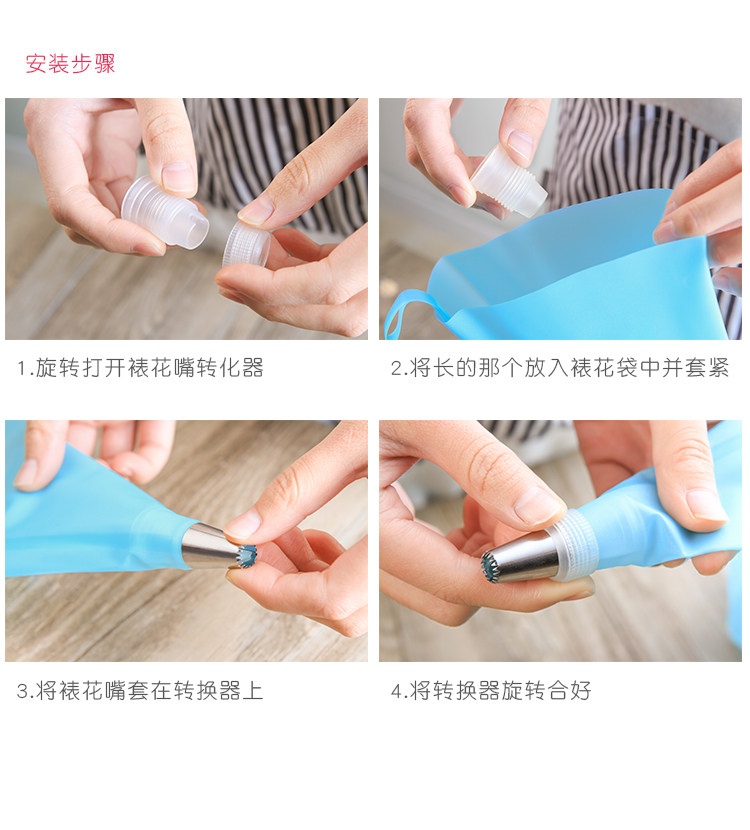 安装步骤

1.旋转打开裱花嘴转化器

2.将长的那个放入裱花袋中并套紧

3.将裱花嘴套在转换器上

4.将转换器旋转合好