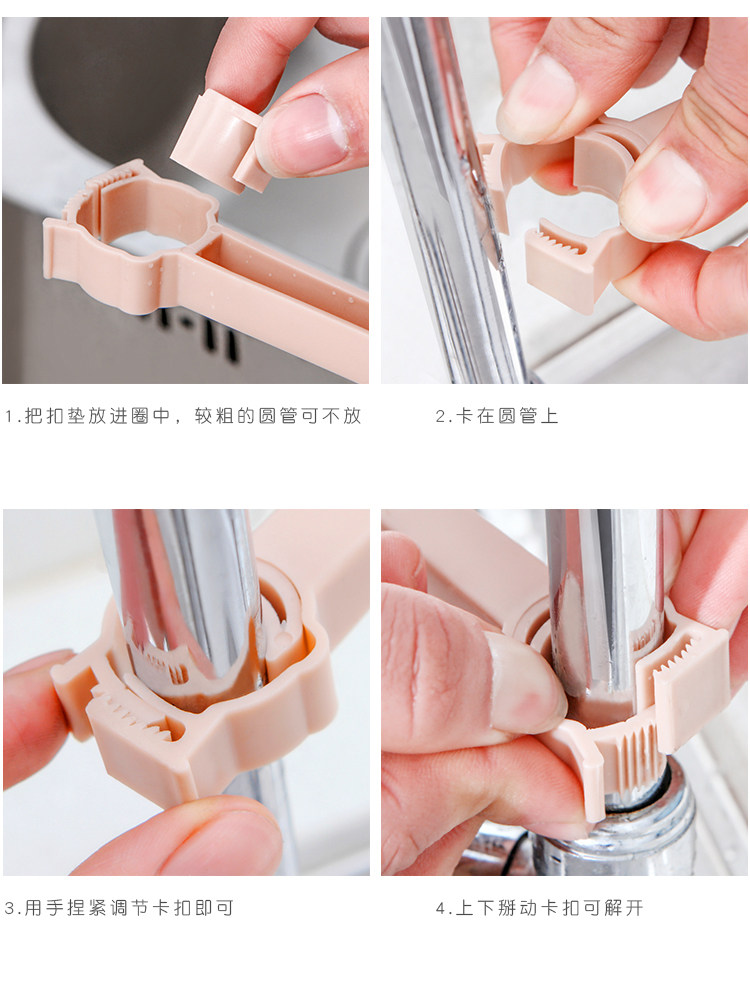 1.把扣垫放进圈中，较粗的圆管可不放

2.卡在圆管上

3.用手捏紧调节卡扣即可

4.上下掰动卡扣可解开