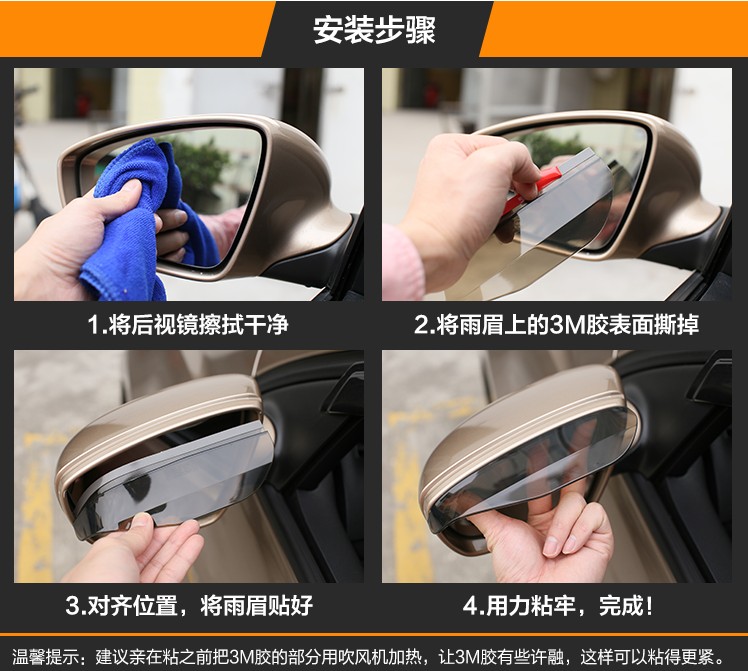 安装步骤

1.将后视镜擦拭干净

2.将雨眉上的3M胶表面撕掉

3.对齐位置，将雨眉贴好

4.用力粘牢，完成!

温馨提示：建议亲在粘之前把3M胶的部分用吹风机加热，让3M胶有些许融，这样可以粘得更紧。