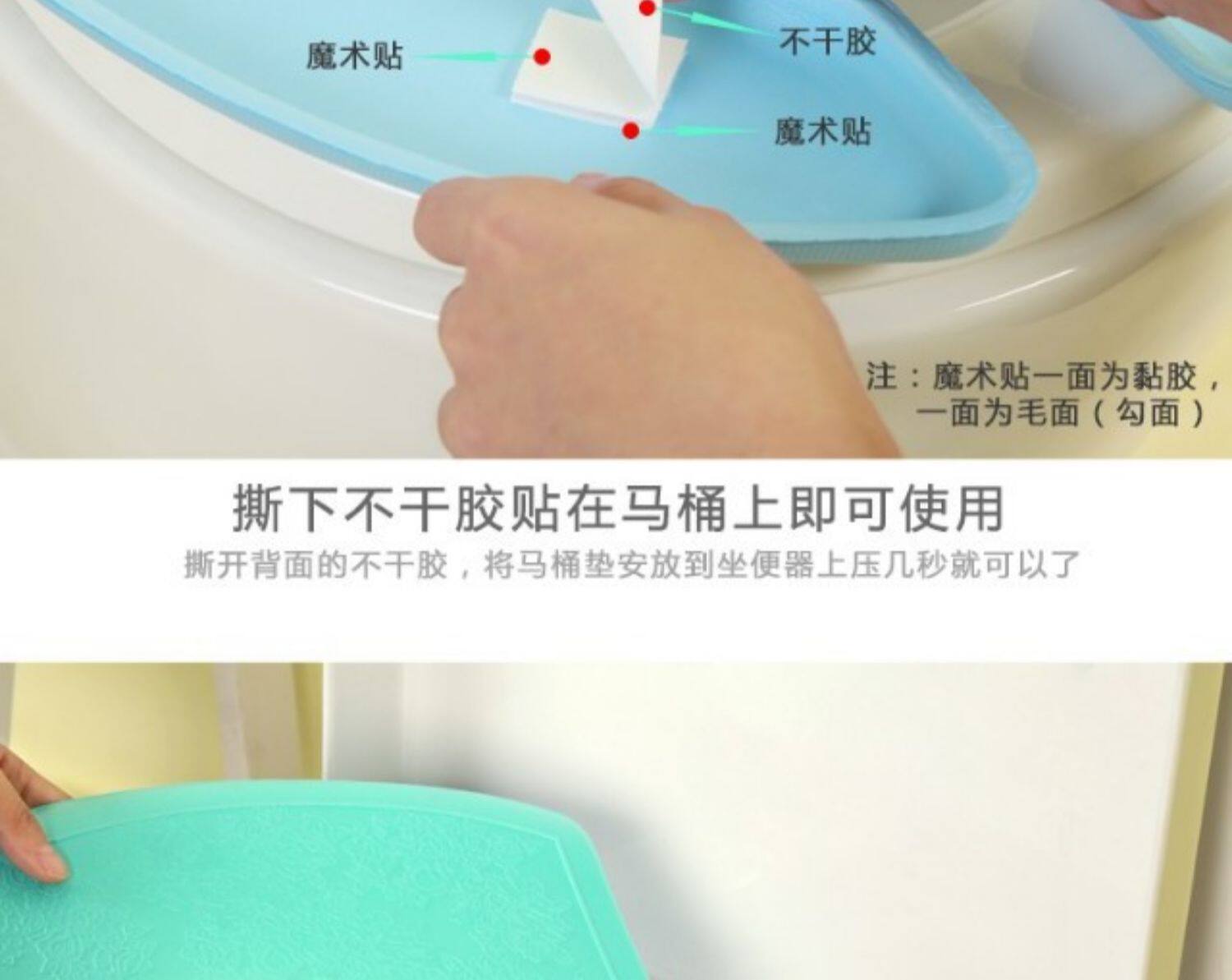 魔术贴

不干胶

魔术贴

注：魔术贴一面为黏胶，一面为毛面（勾面）

撕下不干胶贴在马桶上即可使用

撕开背面的不干胶，将马桶垫安放到坐便器上压几秒就可以了