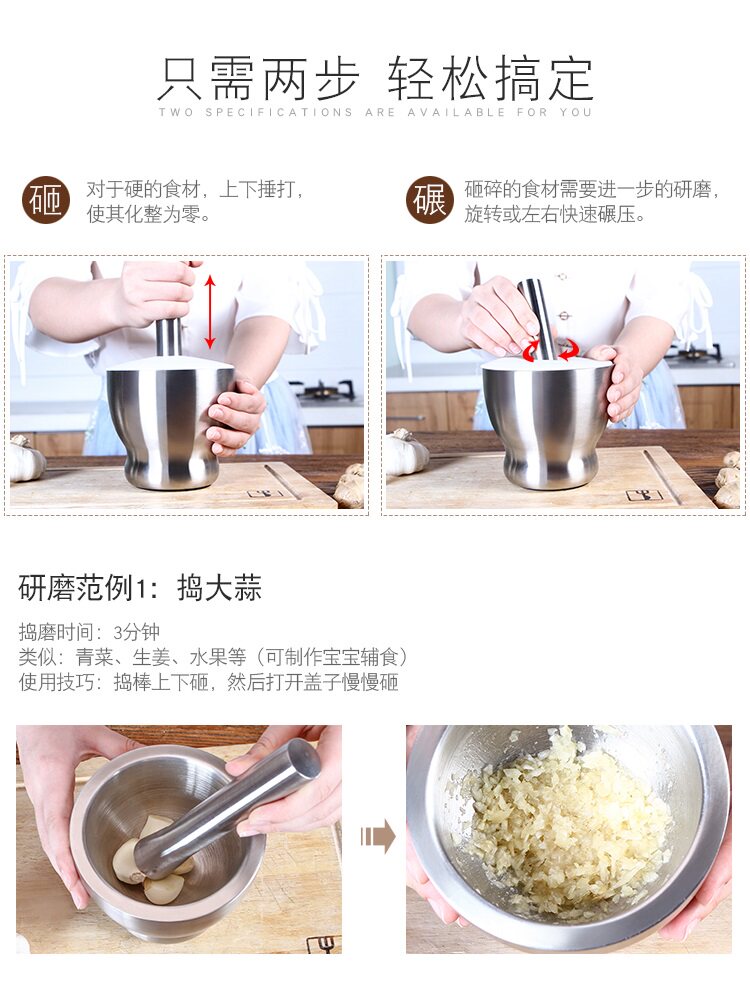 只需两步 轻松搞定
TWO SPECIFICATIONS ARE AVAILABLE FOR YOU

砸 对于硬的食材，上下捶打，使其化整为零。

碾 砸碎的食材需要进一步的研磨，旋转或左右快速碾压。

研磨范例1：捣大蒜

捣磨时间：3分钟
类似：青菜、生姜、水果等（可制作宝宝辅食）
使用技巧：捣棒上下砸，然后打开盖子慢慢砸