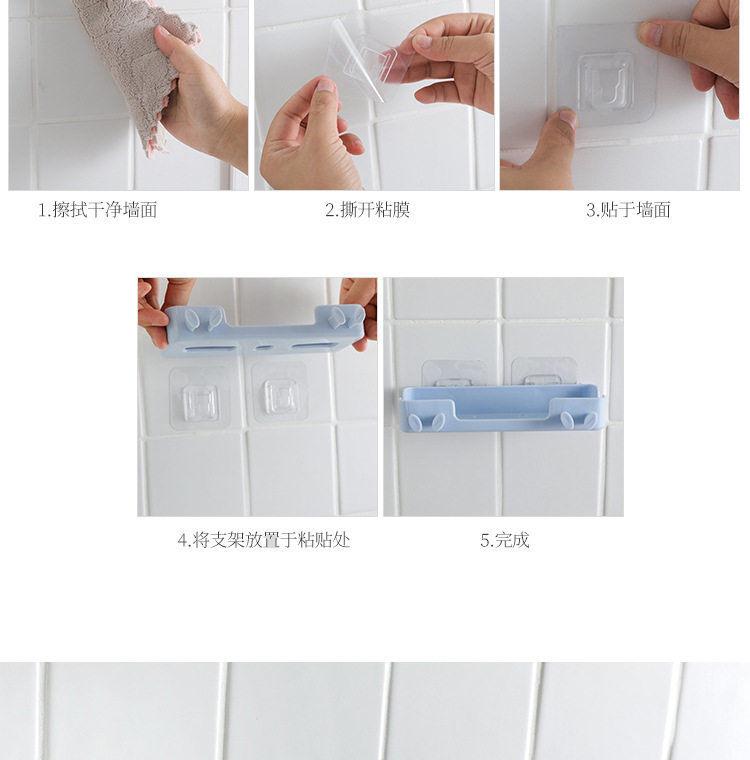 1.擦拭干净墙面

2.撕开粘膜

3.贴于墙面

4.将支架放置于粘贴处

5.完成