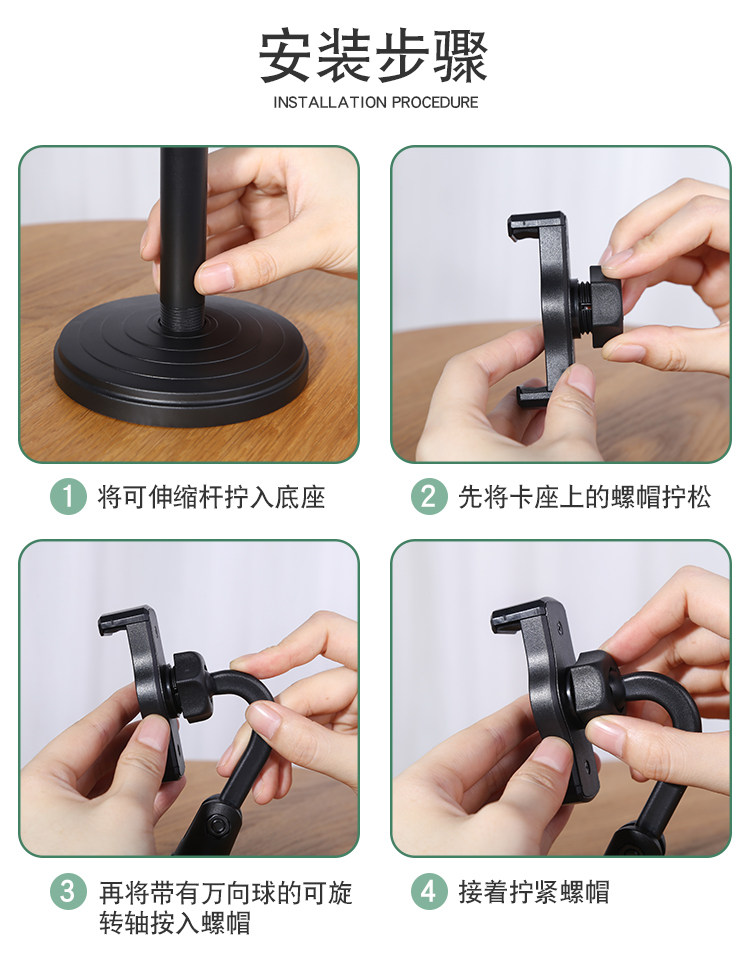 安装步骤

INSTALLATION PROCEDURE

1 将可伸缩杆拧入底座

2 先将卡座上的螺帽拧松

3 再将带有万向球的可旋转轴按入螺帽

4 接着拧紧螺帽