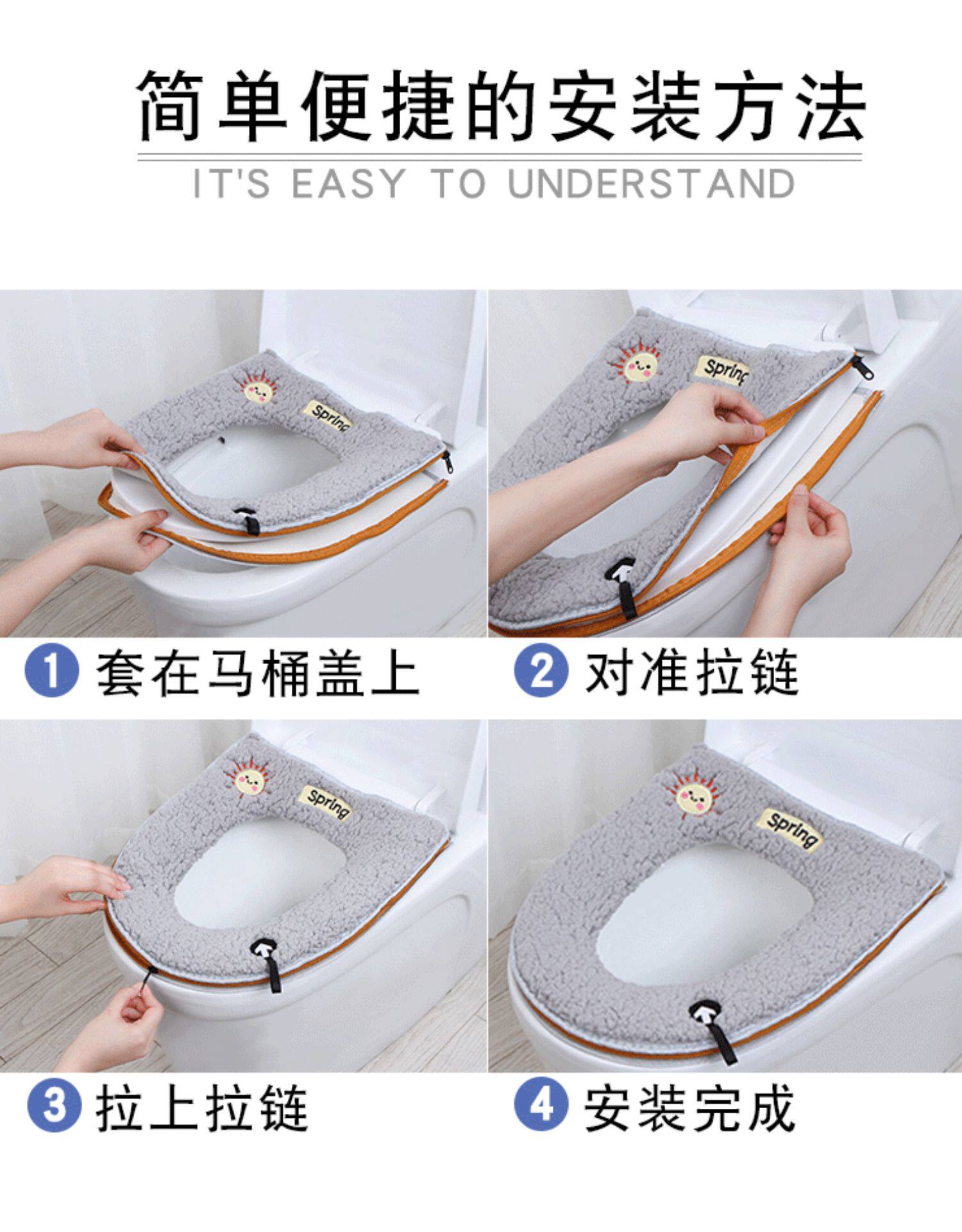 简单便捷的安装方法

IT'S EASY TO UNDERSTAND

Spring

Spring

1 套在马桶盖上

2 对准拉链

Spring

Spring

3 拉上拉链

4 安装完成