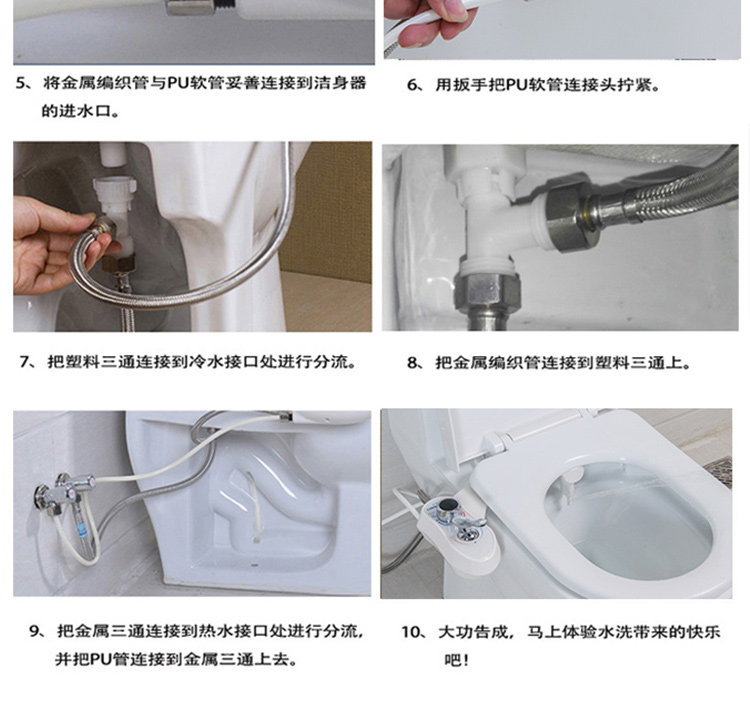 5、将金属编织管与PU软管妥善连接到洁身器的进水口。

6、用扳手把PU软管连接头拧紧。

7、把塑料三通连接到冷水接口处进行分流。

8、把金属编织管连接到塑料三通上。

9、把金属三通连接到热水接口处进行分流，并把PU管连接到金属三通上去。

10、大功告成，马上体验水洗带来的快乐吧！