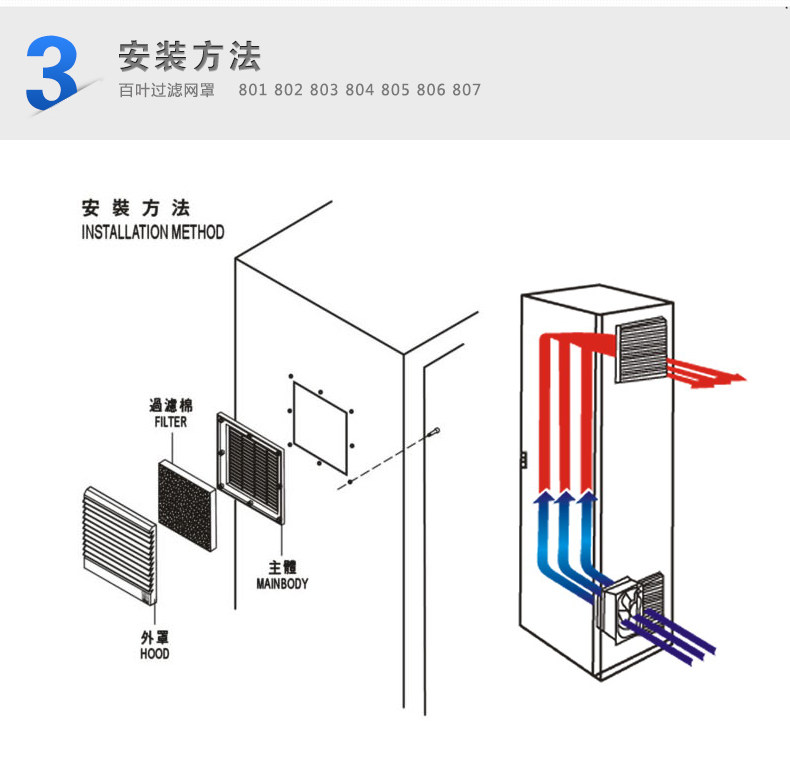 3 安装方法
百叶过滤网罩 801 802 803 804 805 806 807

安 裝 方 法
INSTALLATION METHOD

過濾棉
FILTER

主體
MAINBODY

外罩
HOOD