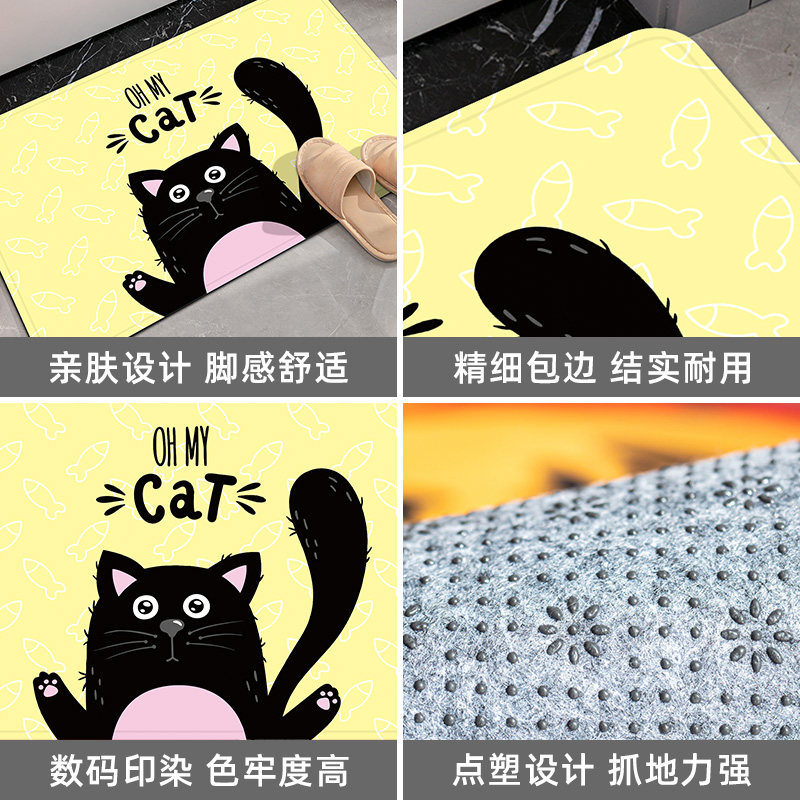 OH MY
CaT

亲肤设计 脚感舒适

精细包边 结实耐用

OH MY
CaT

数码印染 色牢度高

点塑设计 抓地力强