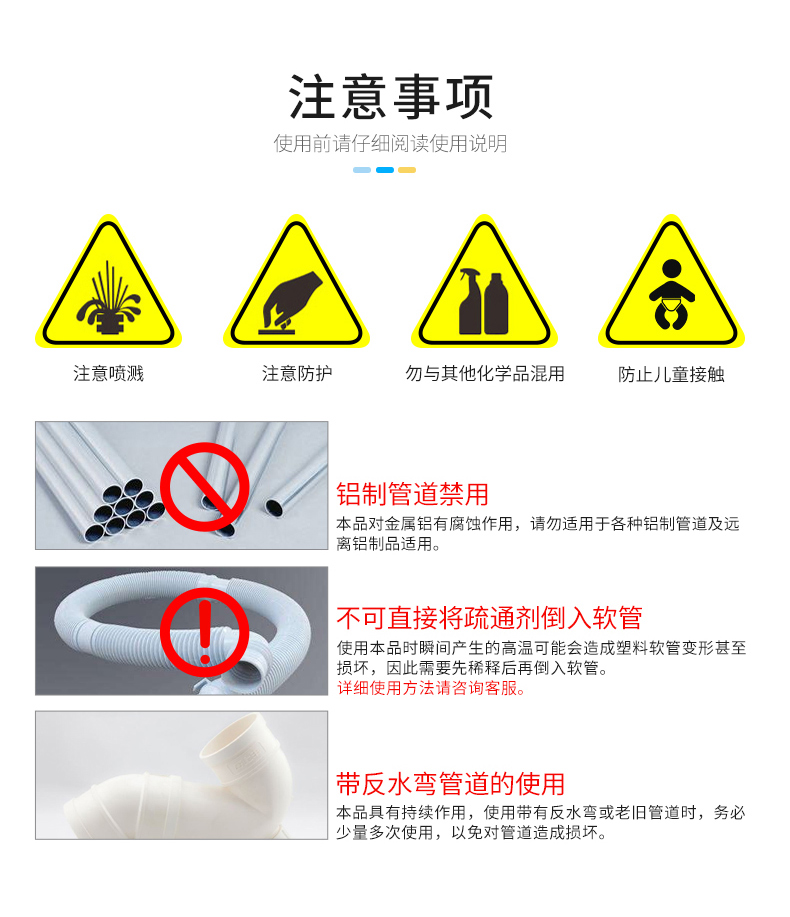 注意事项

使用前请仔细阅读使用说明

注意喷溅

注意防护

勿与其他化学品混用

防止儿童接触

铝制管道禁用

本品对金属铝有腐蚀作用，请勿适用于各种铝制管道及远离铝制品适用。

不可直接将疏通剂倒入软管

使用本品时瞬间产生的高温可能会造成塑料软管变形甚至损坏，因此需要先稀释后再倒入软管。

详细使用方法请咨询客服。

带反水弯管道的使用

本品具有持续作用，使用带有反水弯或老旧管道时，务必少量多次使用，以免对管道造成损坏。