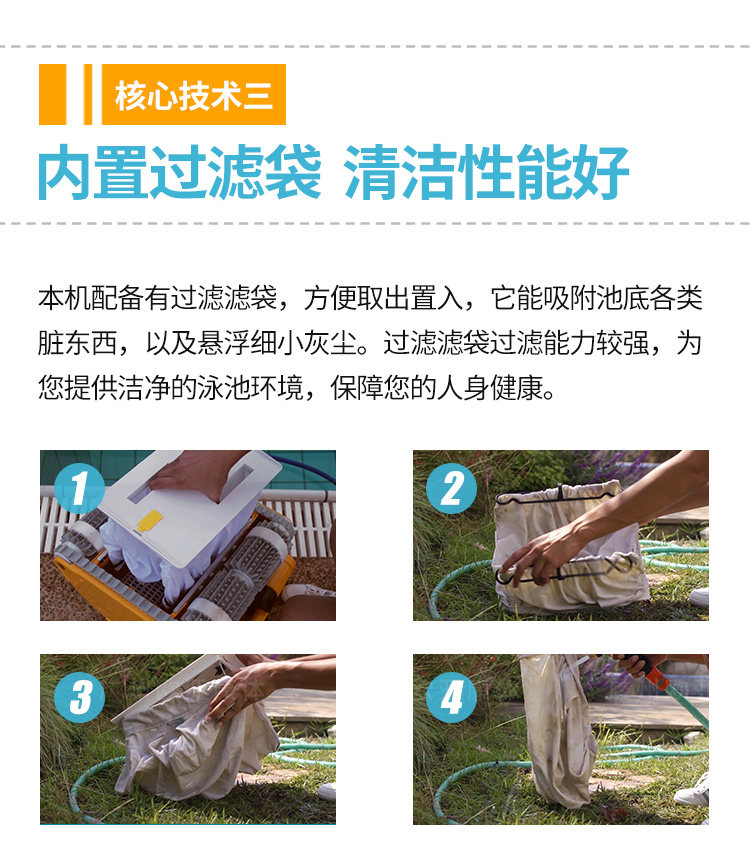 核心技术三

内置过滤袋 清洁性能好

本机配备有过滤滤袋，方便取出置入，它能吸附池底各类脏东西，以及悬浮细小灰尘。过滤滤袋过滤能力较强，为您提供洁净的泳池环境，保障您的人身健康。

1

2

3

4