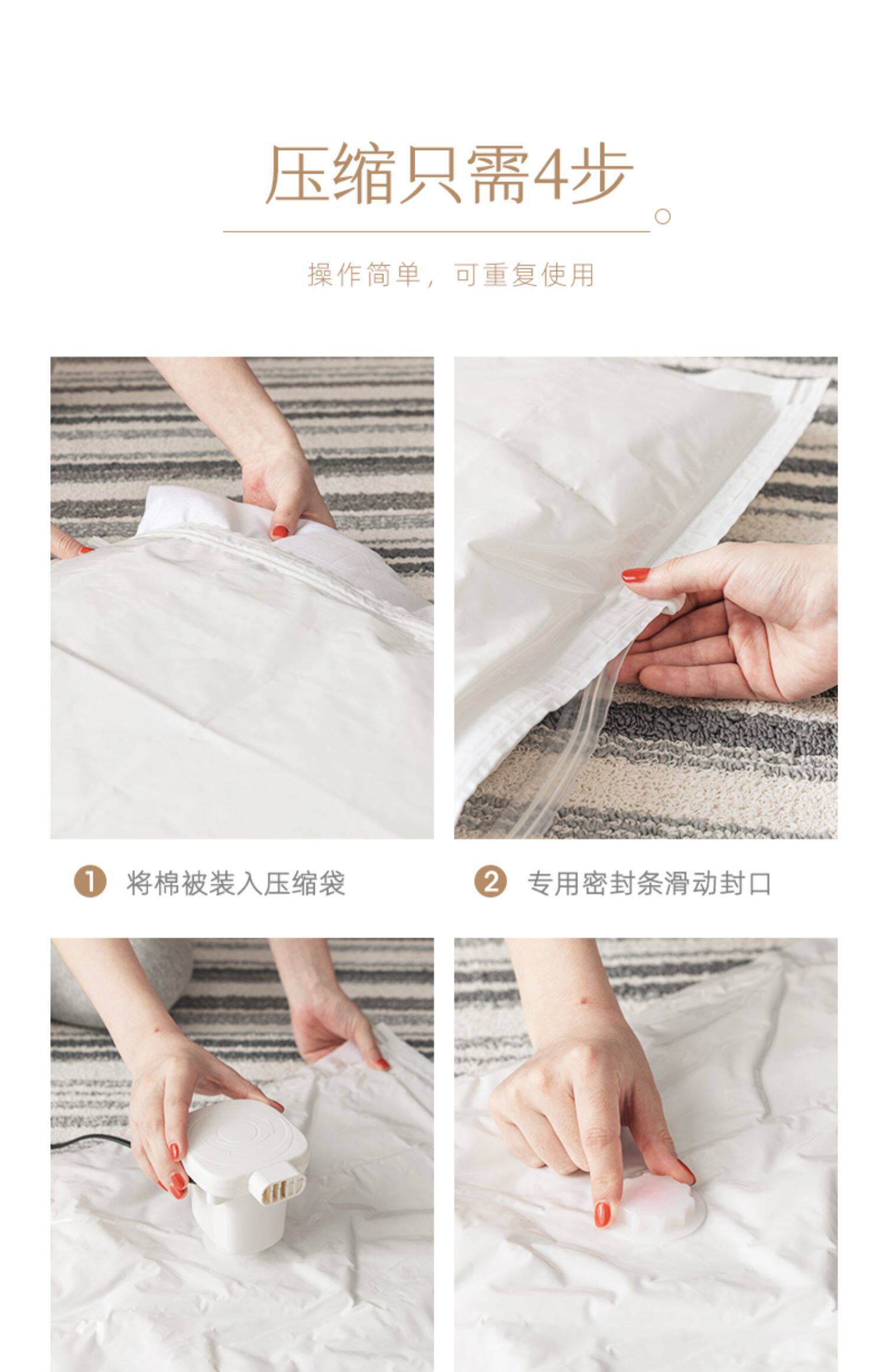 压缩只需4步

操作简单，可重复使用

1 将棉被装入压缩袋

2 专用密封条滑动封口