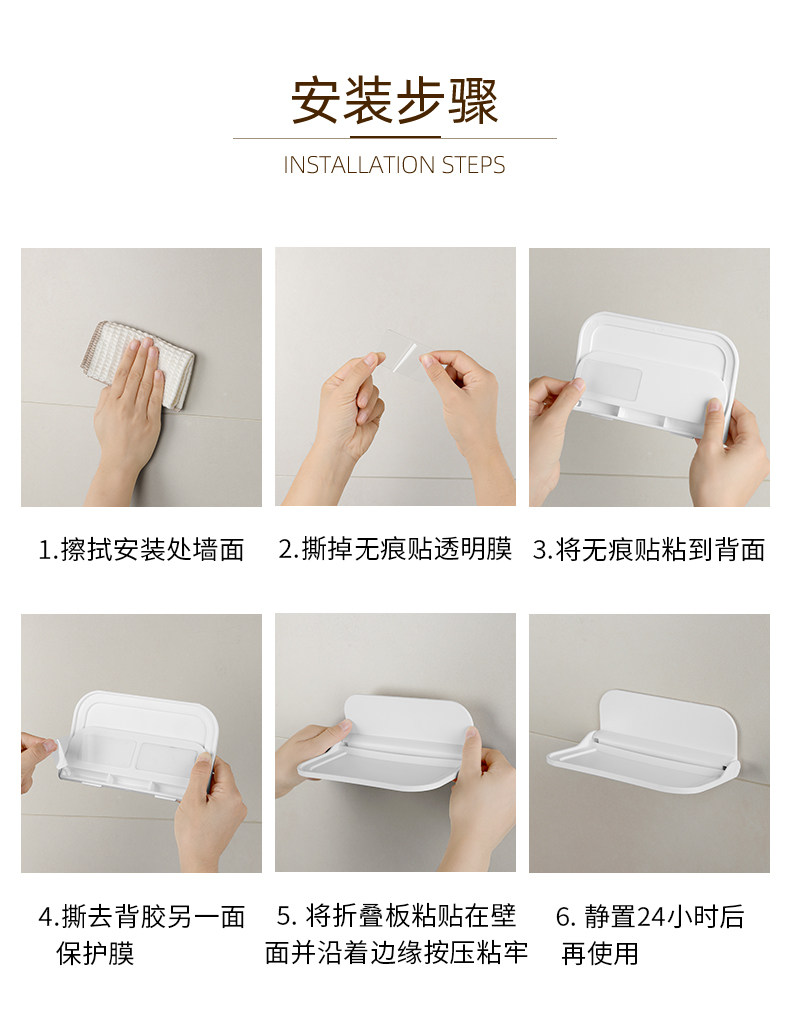 安装步骤
INSTALLATION STEPS

1.擦拭安装处墙面

2.撕掉无痕贴透明膜

3.将无痕贴粘到背面

4.撕去背胶另一面保护膜

5. 将折叠板粘贴在壁面并沿着边缘按压粘牢

6. 静置24小时后再使用