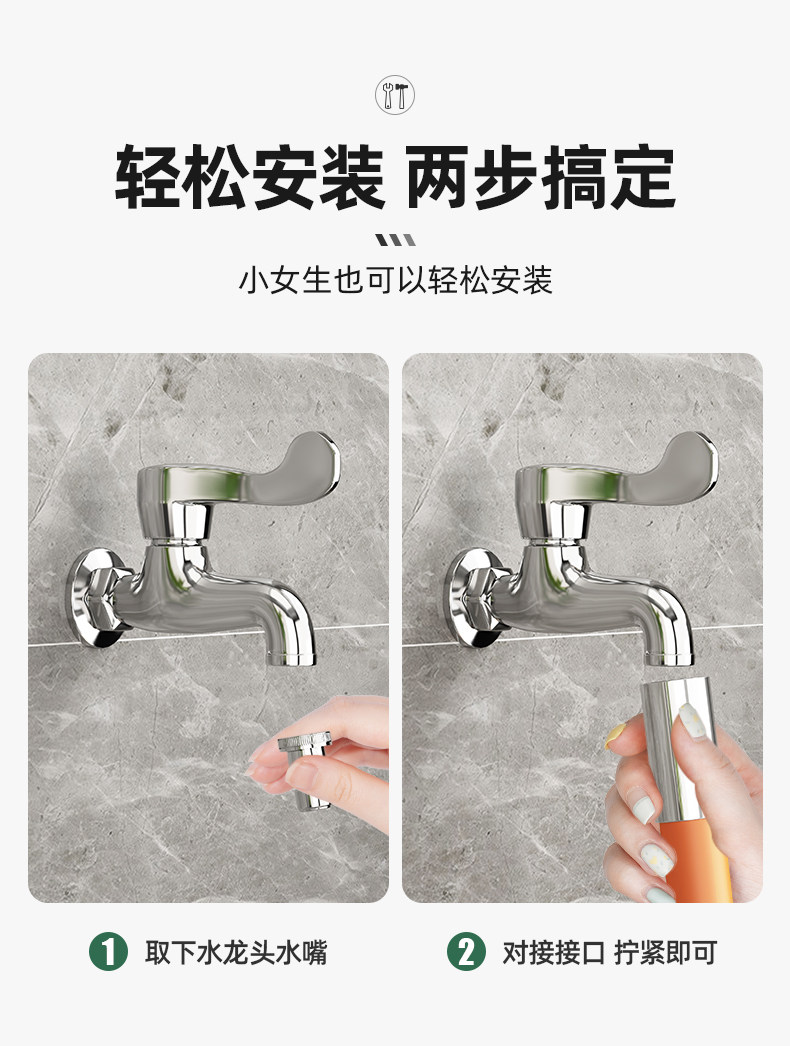 轻松安装 两步搞定

小女生也可以轻松安装

1 取下水龙头水嘴

2 对接接口 拧紧即可