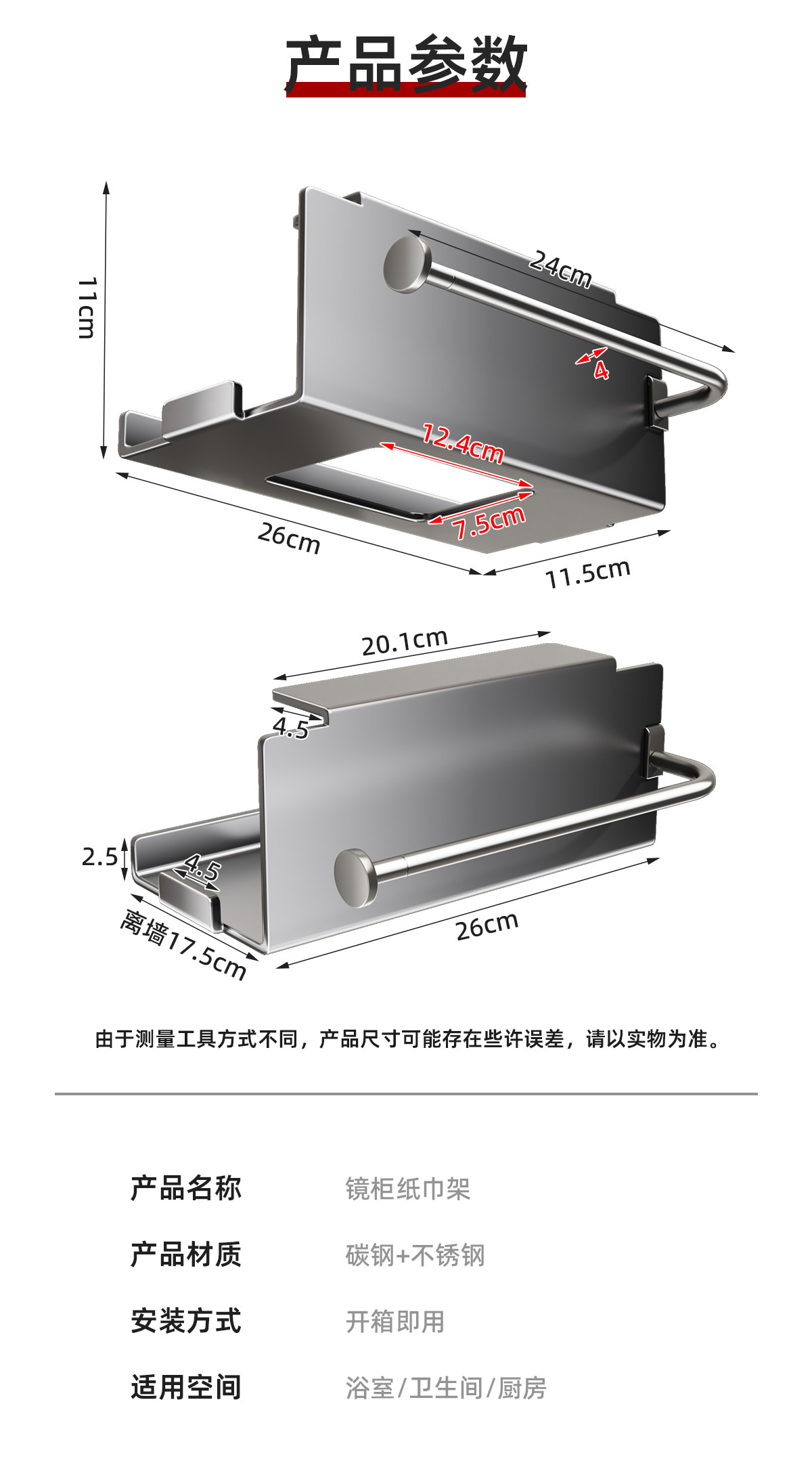 产品参数

11cm

24cm

4

12.4cm

7.5cm

26cm

11.5cm

20.1cm

4.5

2.5

4.5

离墙17.5cm

26cm

由于测量工具方式不同，产品尺寸可能存在些许误差，请以实物为准。

| 产品名称 | 镜柜纸巾架 |
|---|---|
| 产品材质 | 碳钢+不锈钢 |
| 安装方式 | 开箱即用 |
| 适用空间 | 浴室/卫生间/厨房 |