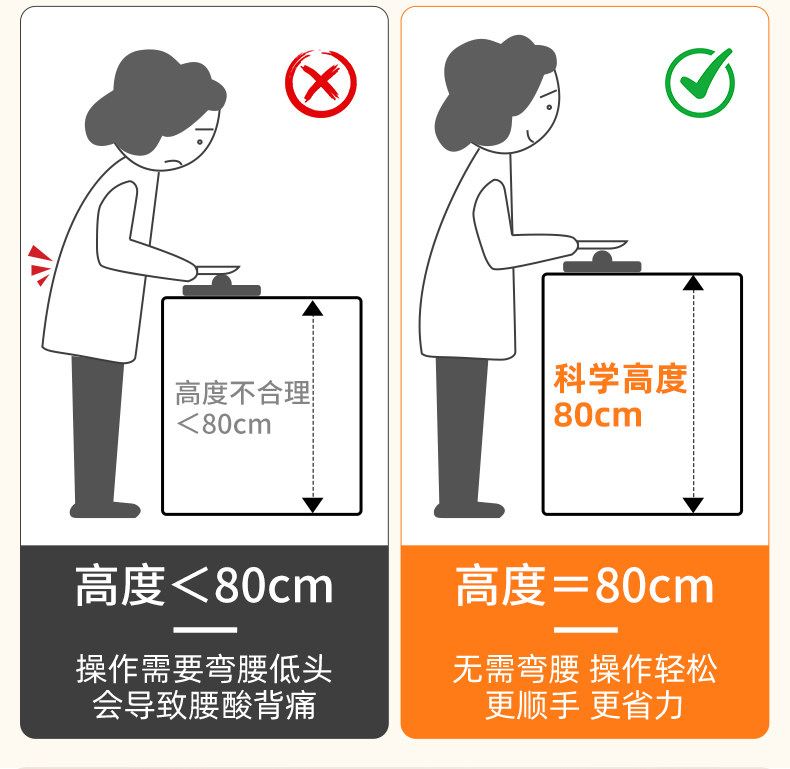 高度不合理
＜80cm

高度＜80cm

操作需要弯腰低头
会导致腰酸背痛

科学高度
80cm

高度＝80cm

无需弯腰 操作轻松
更顺手 更省力