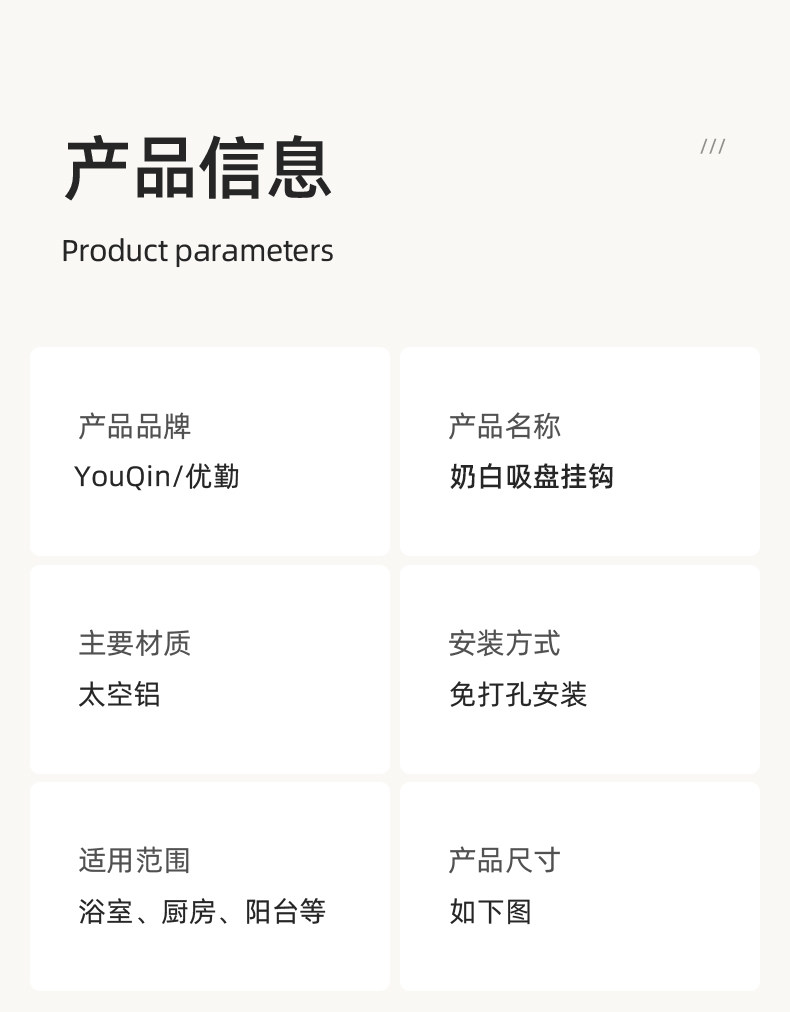 产品信息

///

Product parameters

产品品牌
YouQin/优勤

产品名称
奶白吸盘挂钩

主要材质
太空铝

安装方式
免打孔安装

适用范围
浴室、厨房、阳台等

产品尺寸
如下图