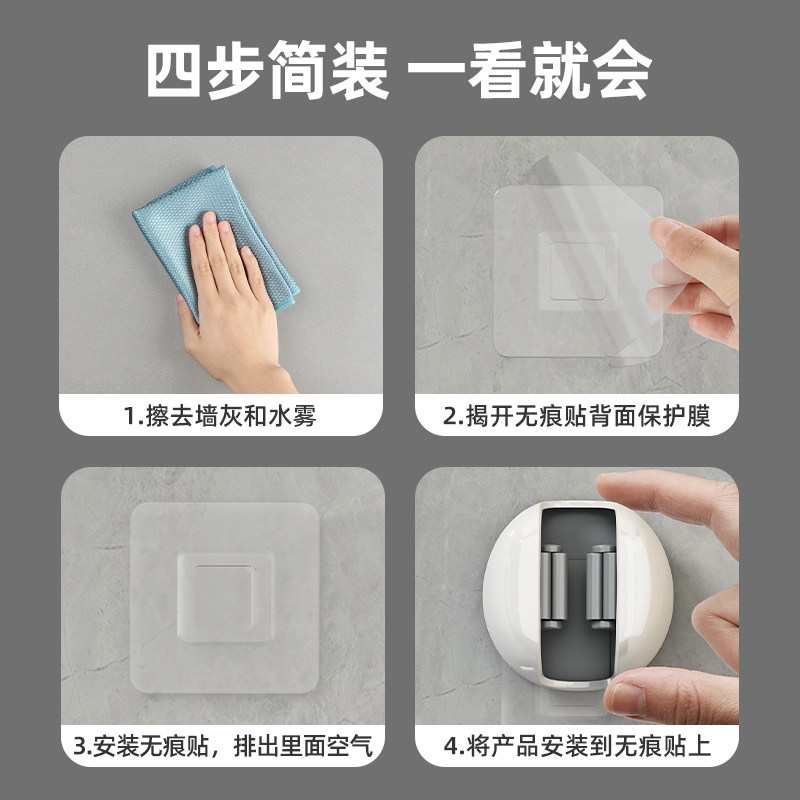 四步简装 一看就会

1.擦去墙灰和水雾

2.揭开无痕贴背面保护膜

3.安装无痕贴，排出里面空气

4.将产品安装到无痕贴上