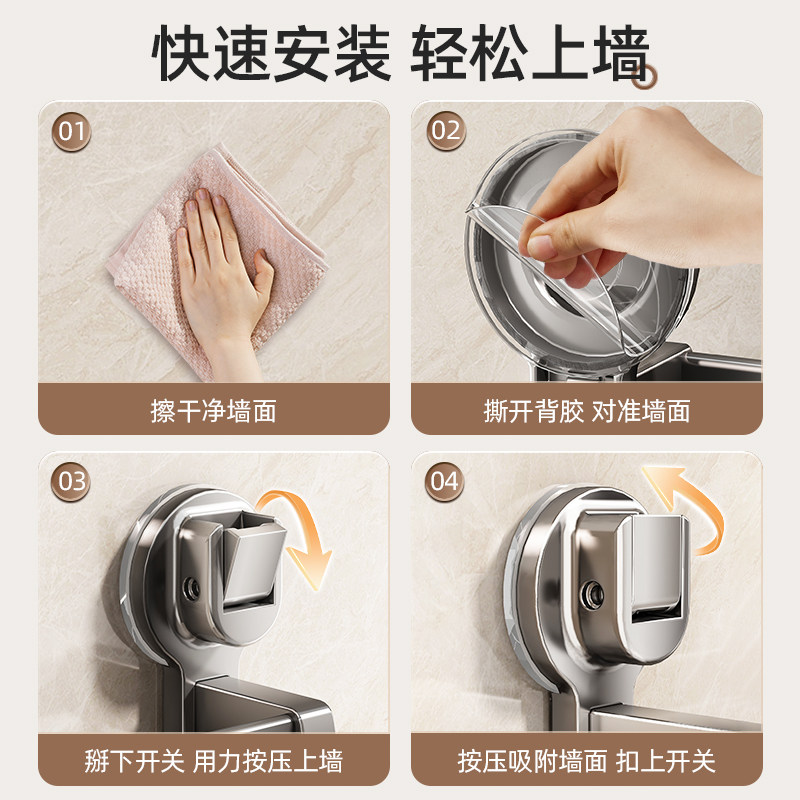 快速安装 轻松上墙

01
擦干净墙面

02
撕开背胶 对准墙面

03
掰下开关 用力按压上墙

04
按压吸附墙面 扣上开关