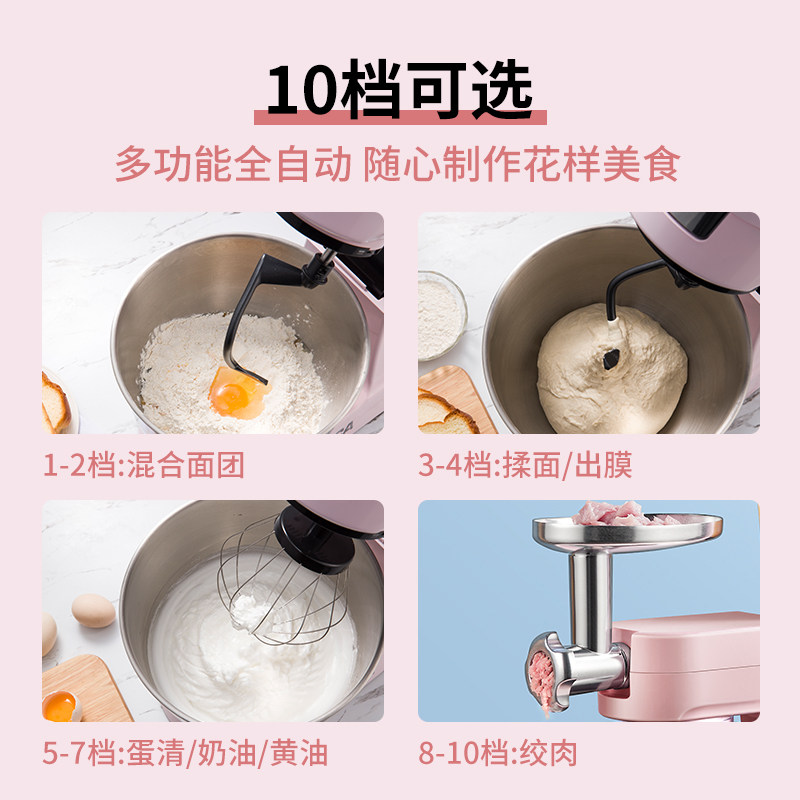 10档可选

多功能全自动 随心制作花样美食

1-2档:混合面团

3-4档:揉面/出膜

5-7档:蛋清/奶油/黄油

8-10档:绞肉