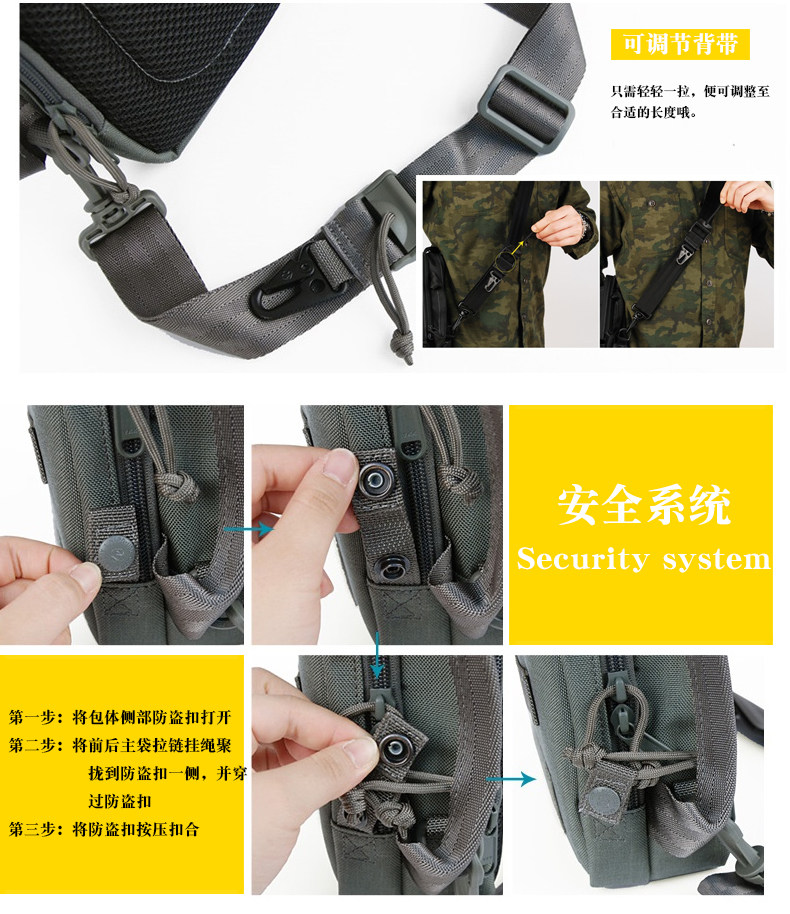 可调节背带

只需轻轻一拉，便可调整至合适的长度哦。

安全系统
Security system

第一步：将包体侧部防盗扣打开
第二步：将前后主袋拉链挂绳聚拢到防盗扣一侧，并穿过防盗扣
第三步：将防盗扣按压扣合