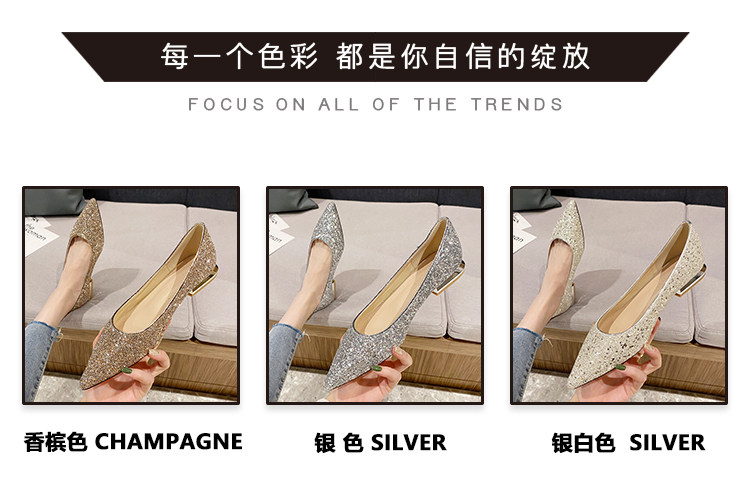 每一个色彩 都是你自信的绽放

FOCUS ON ALL OF THE TRENDS

香槟色 CHAMPAGNE

银 色 SILVER

银白色 SILVER