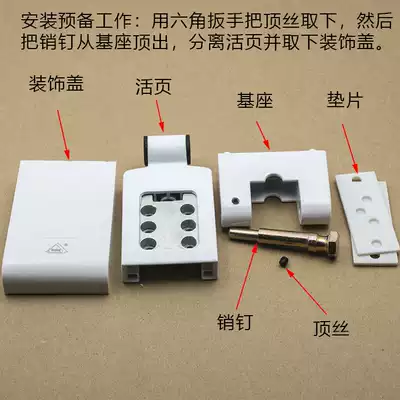 安装预备工作：用六角扳手把顶丝取下，然后把销钉从基座顶出，分离活页并取下装饰盖。

装饰盖

活页

基座

垫片

销钉

顶丝