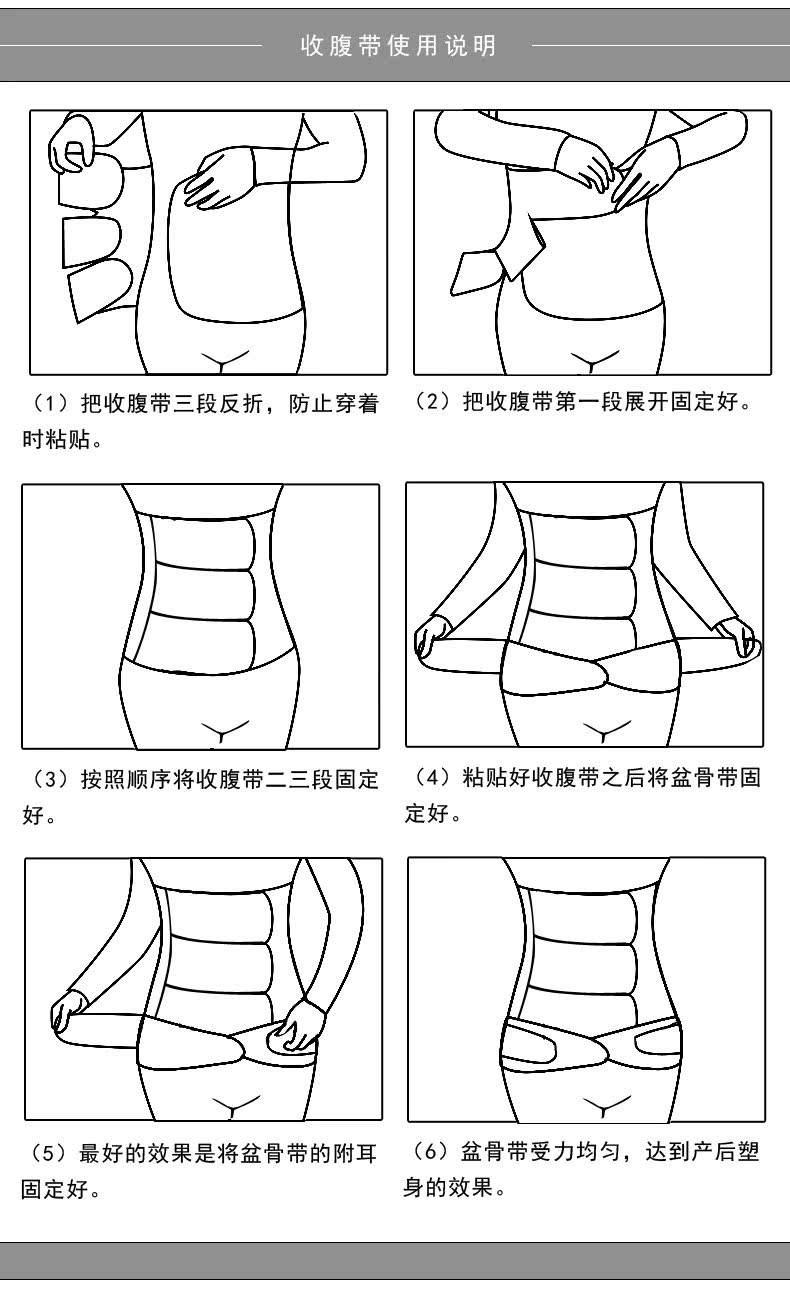 收腹带使用说明

（1）把收腹带三段反折，防止穿着时粘贴。

（2）把收腹带第一段展开固定好。

（3）按照顺序将收腹带二三段固定好。

（4）粘贴好收腹带之后将盆骨带固定好。

（5）最好的效果是将盆骨带的附耳固定好。

（6）盆骨带受力均匀，达到产后塑身的效果。