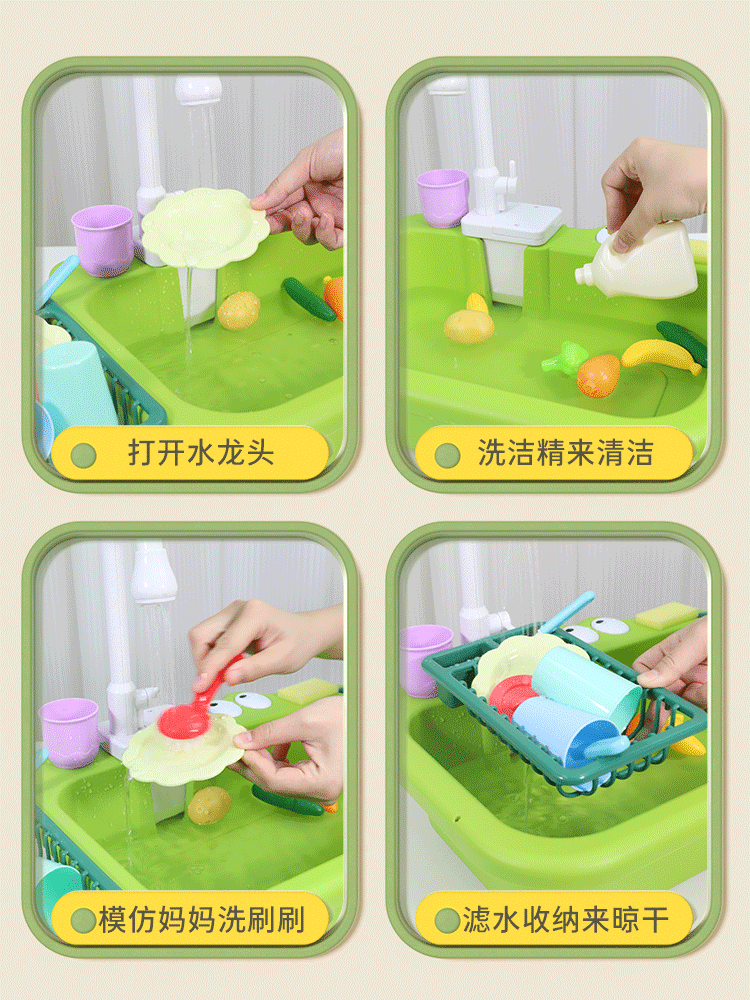 打开水龙头

洗洁精来清洁

模仿妈妈洗刷刷

滤水收纳来晾干