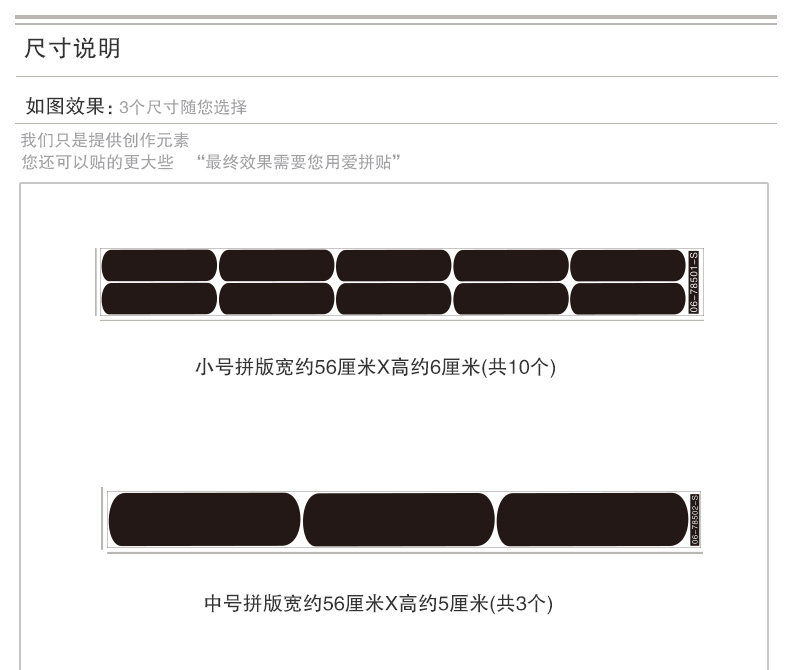 尺寸说明

如图效果：3个尺寸随您选择

我们只是提供创作元素
您还可以贴的更大些 “最终效果需要您用爱拼贴”

06-78501-S

小号拼版宽约56厘米X高约6厘米(共10个)

06-78502-S

中号拼版宽约56厘米X高约5厘米(共3个)