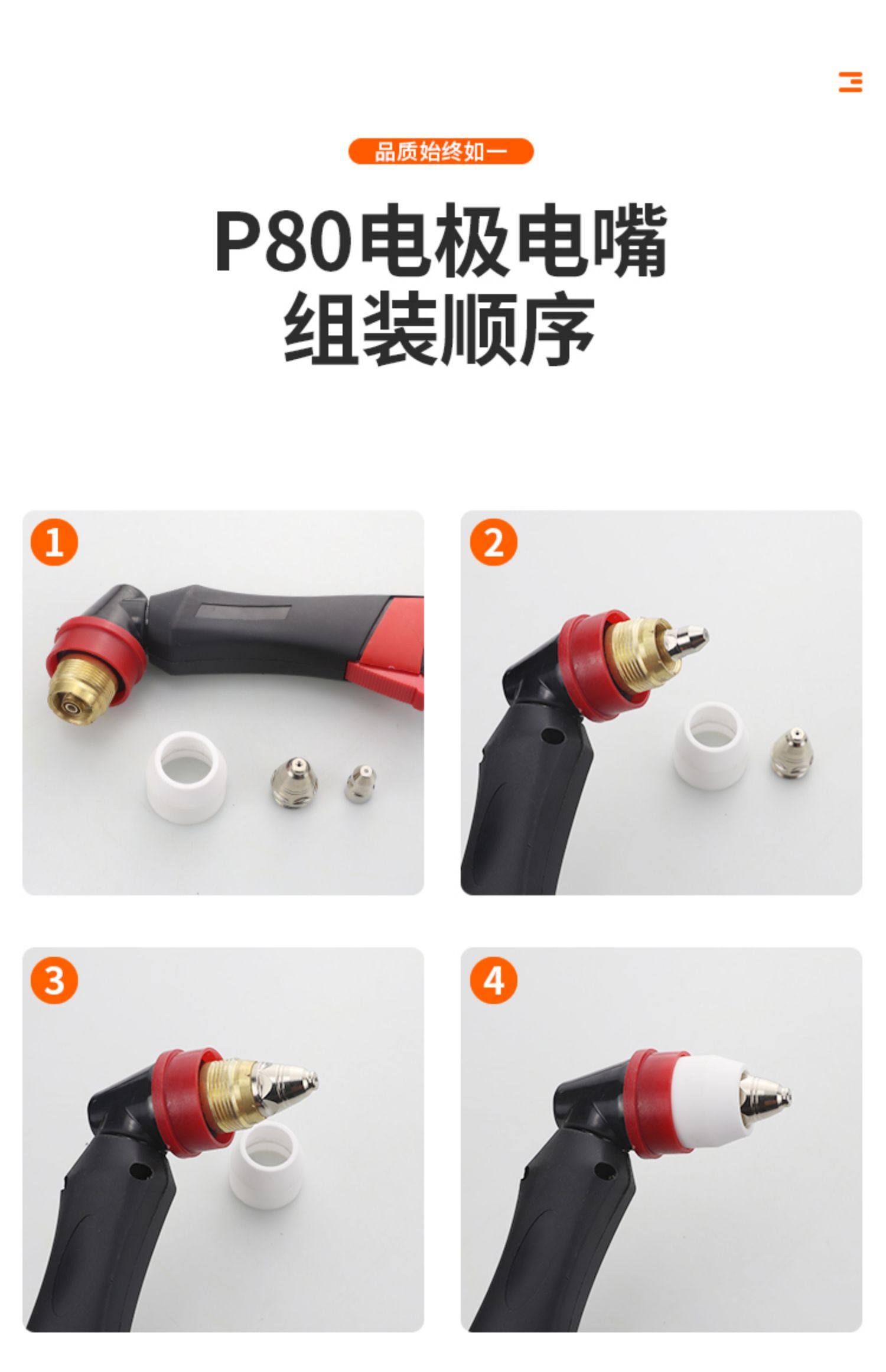 品质始终如一

P80电极电嘴
组装顺序

1

2

3

4