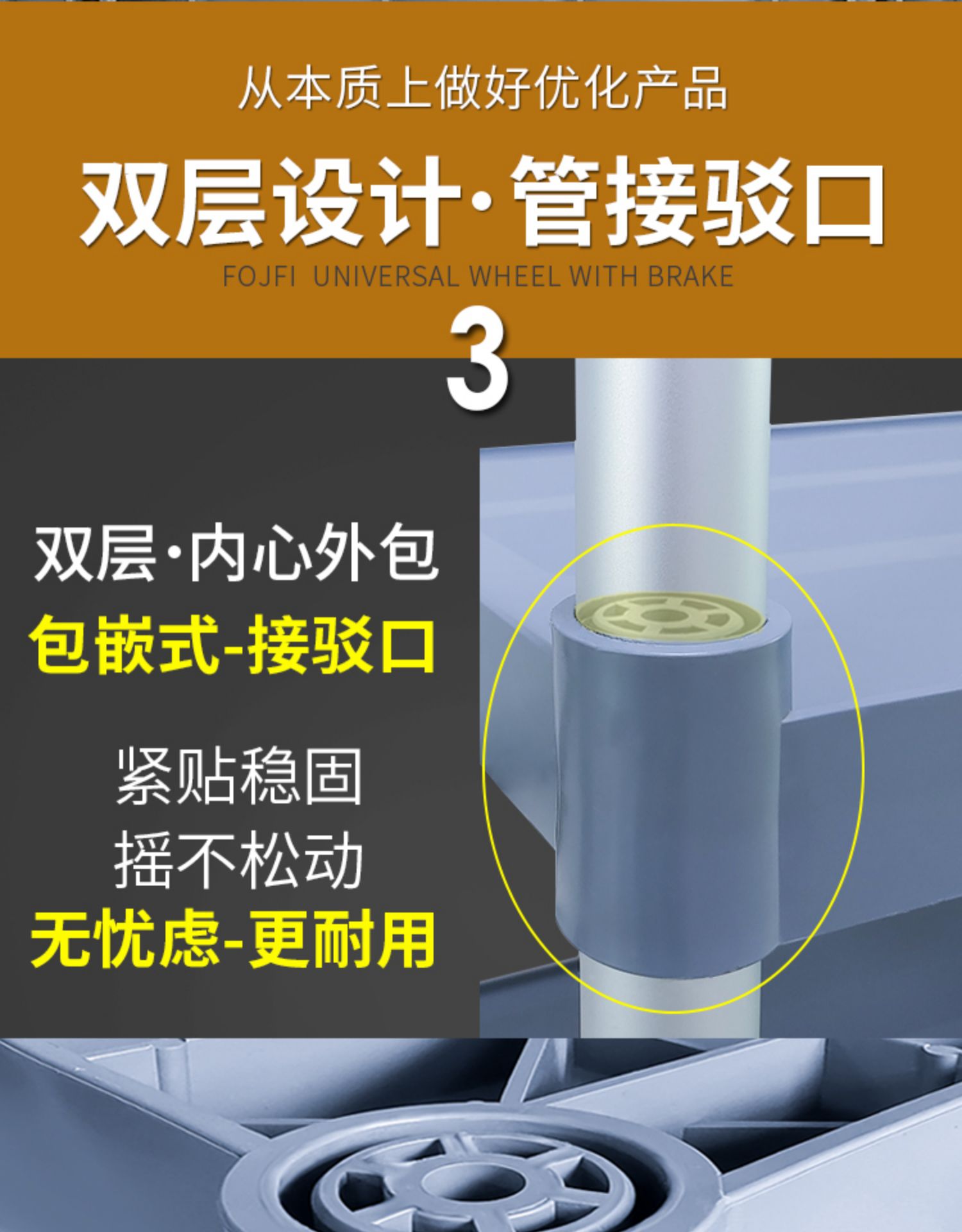 从本质上做好优化产品

双层设计·管接驳口

FOJFI UNIVERSAL WHEEL WITH BRAKE

3

双层·内心外包

包嵌式-接驳口

紧贴稳固

摇不松动

无忧虑-更耐用