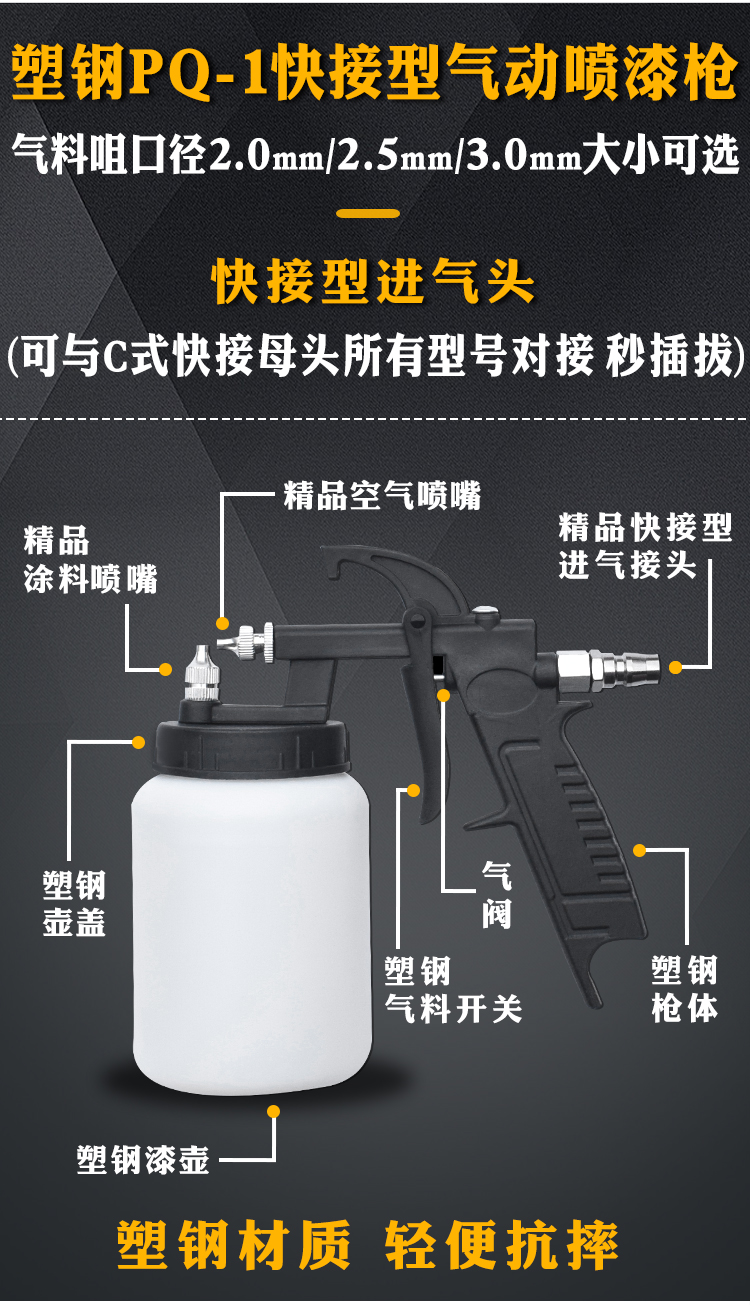 塑钢PQ-1快接型气动喷漆枪

气料咀口径2.0mm/2.5mm/3.0mm大小可选

快接型进气头

(可与C式快接母头所有型号对接 秒插拔)

精品空气喷嘴

精品涂料喷嘴

精品快接型进气接头

塑钢壶盖

气阀

塑钢气料开关

塑钢枪体

塑钢漆壶

塑钢材质 轻便抗摔