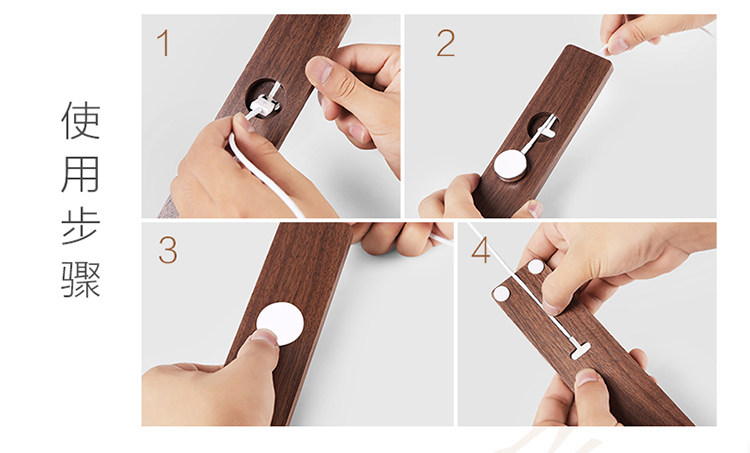 使用步骤

1

2

3

4