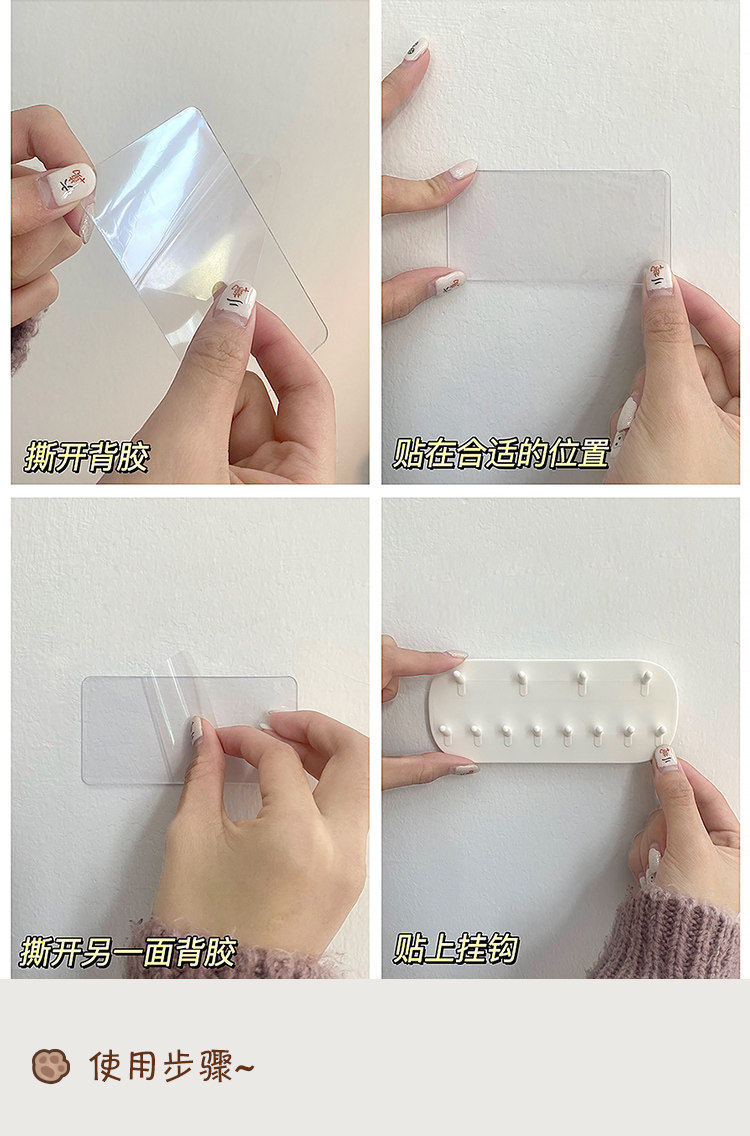 撕开背胶

贴在合适的位置

撕开另一面背胶

贴上挂钩

使用步骤~