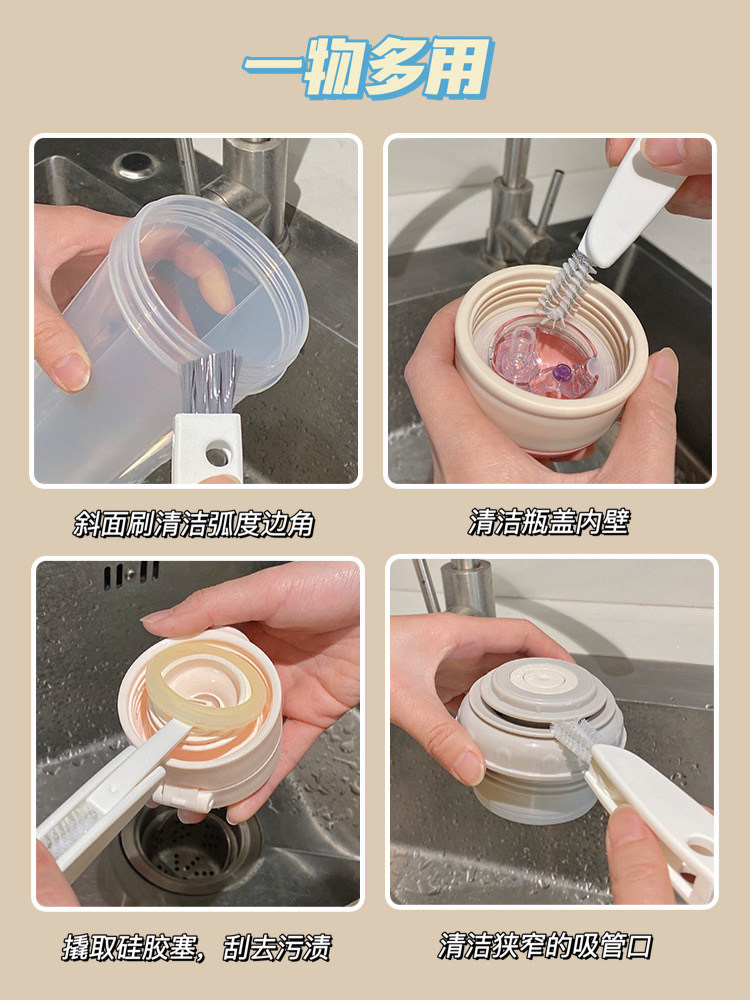 一物多用

斜面刷清洁弧度边角

清洁瓶盖内壁

撬取硅胶塞，刮去污渍

清洁狭窄的吸管口