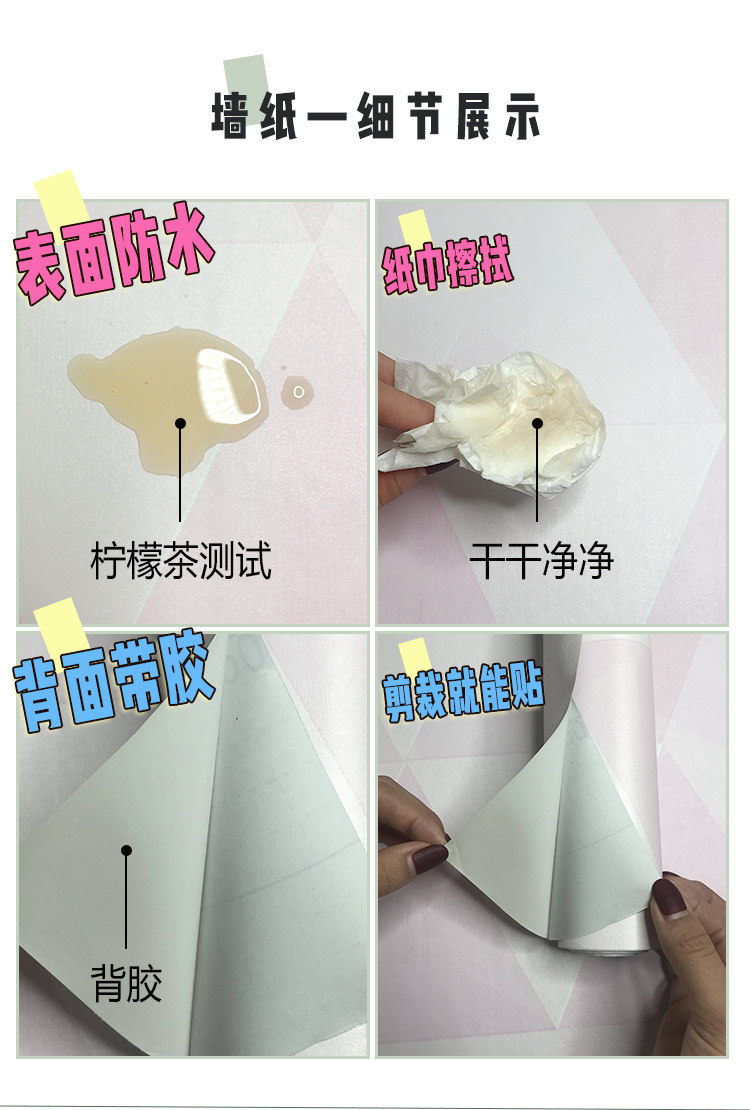 墙纸一细节展示

表面防水

柠檬茶测试

纸巾擦拭

干干净净

背面带胶

背胶

剪裁就能贴