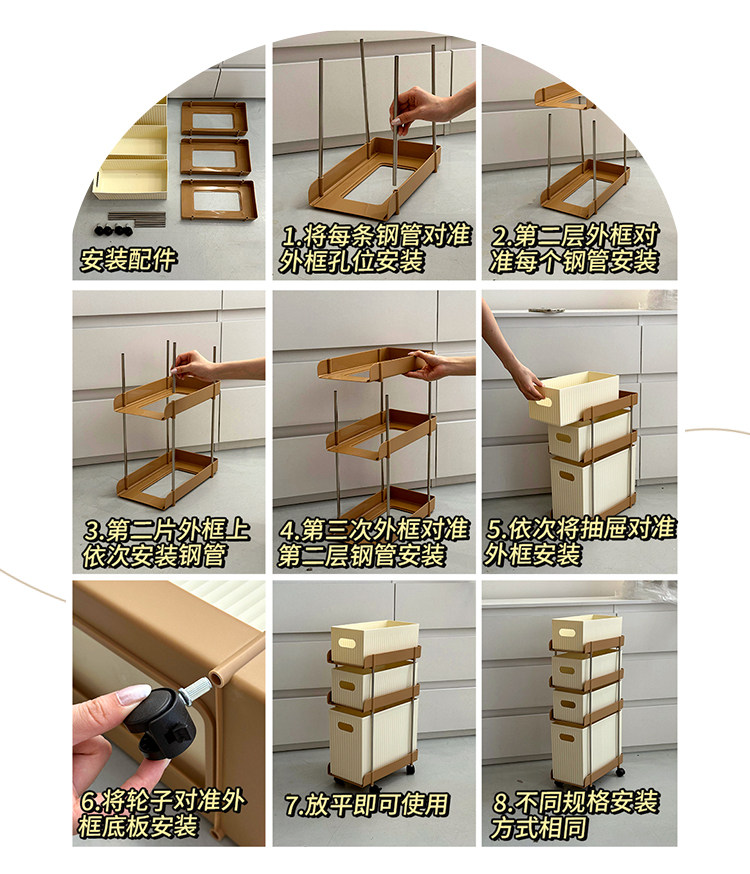 安装配件

1.将每条钢管对准外框孔位安装

2.第二层外框对准每个钢管安装

3.第二片外框上依次安装钢管

4.第三次外框对准第二层钢管安装

5.依次将抽屉对准外框安装

6.将轮子对准外框底板安装

7.放平即可使用

8.不同规格安装方式相同