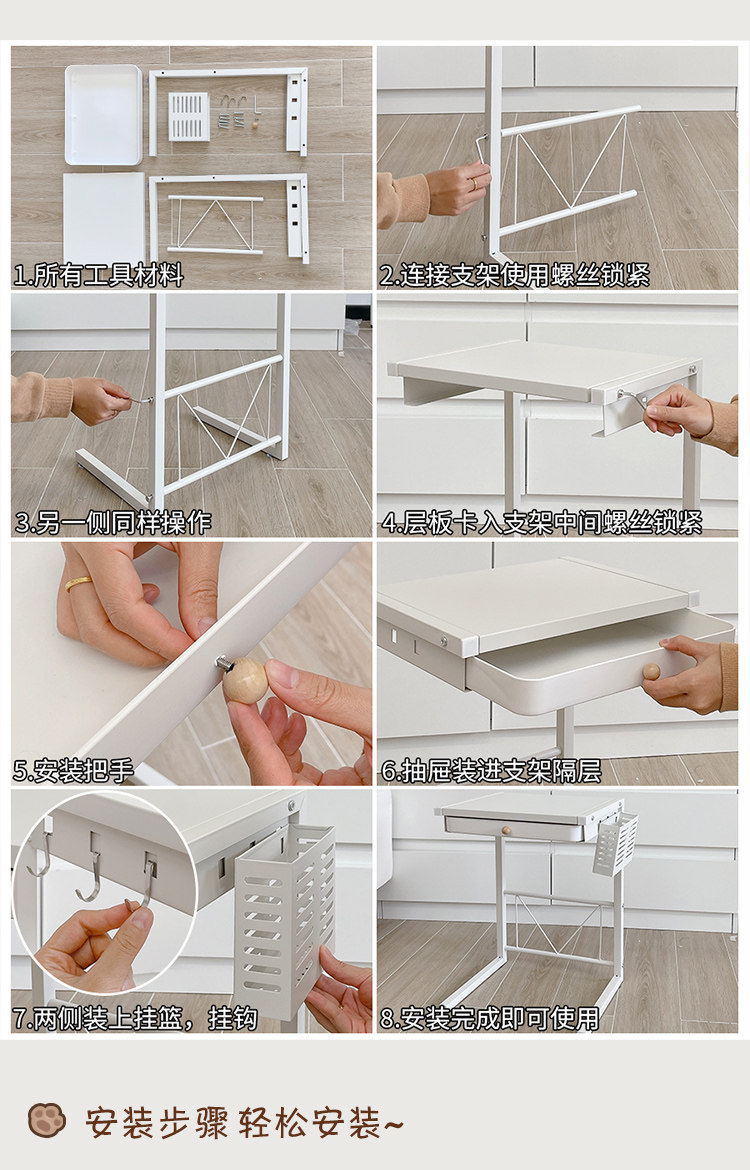 1.所有工具材料

2.连接支架使用螺丝锁紧

3.另一侧同样操作

4.层板卡入支架中间螺丝锁紧

5.安装把手

6.抽屉装进支架隔层

7.两侧装上挂篮，挂钩

8.安装完成即可使用

安装步骤 轻松安装~