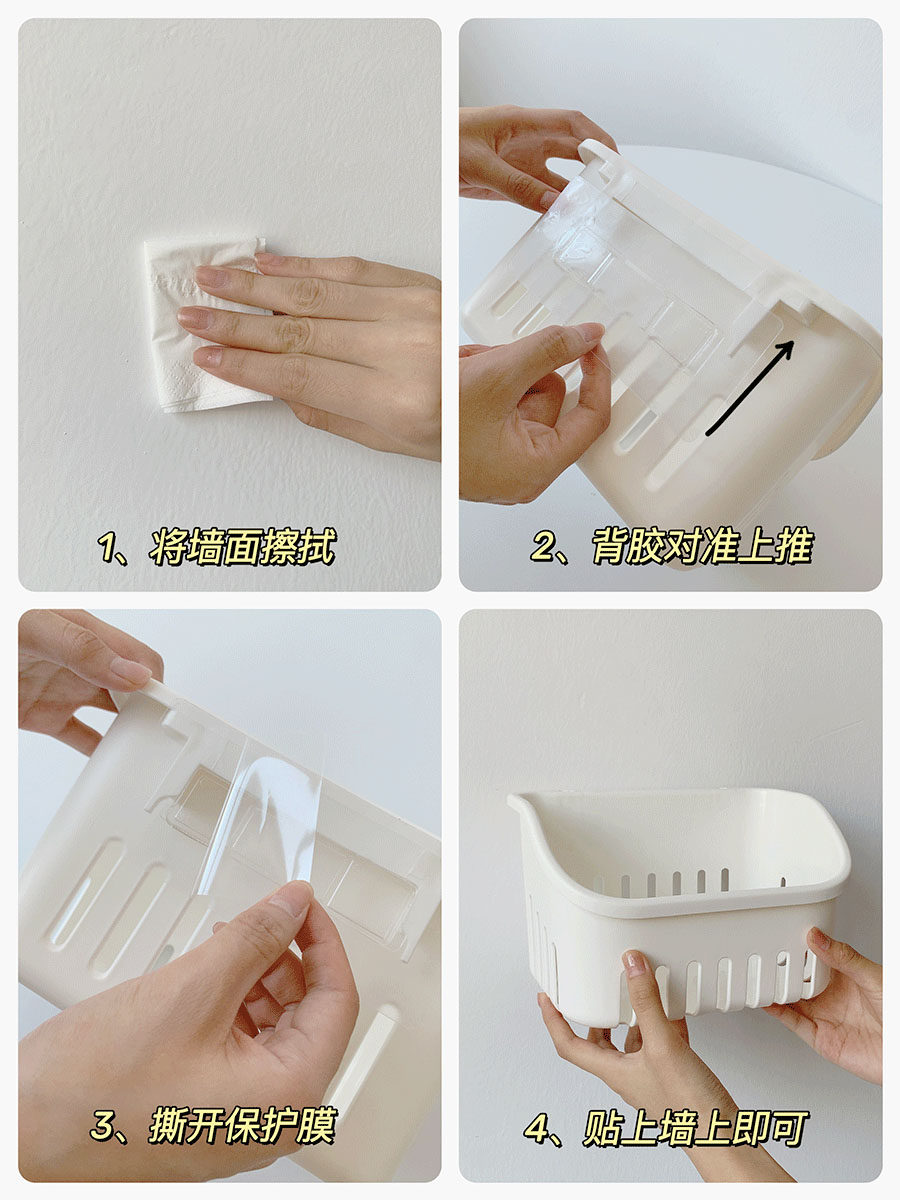 1、将墙面擦拭

2、背胶对准上推

3、撕开保护膜

4、贴上墙上即可