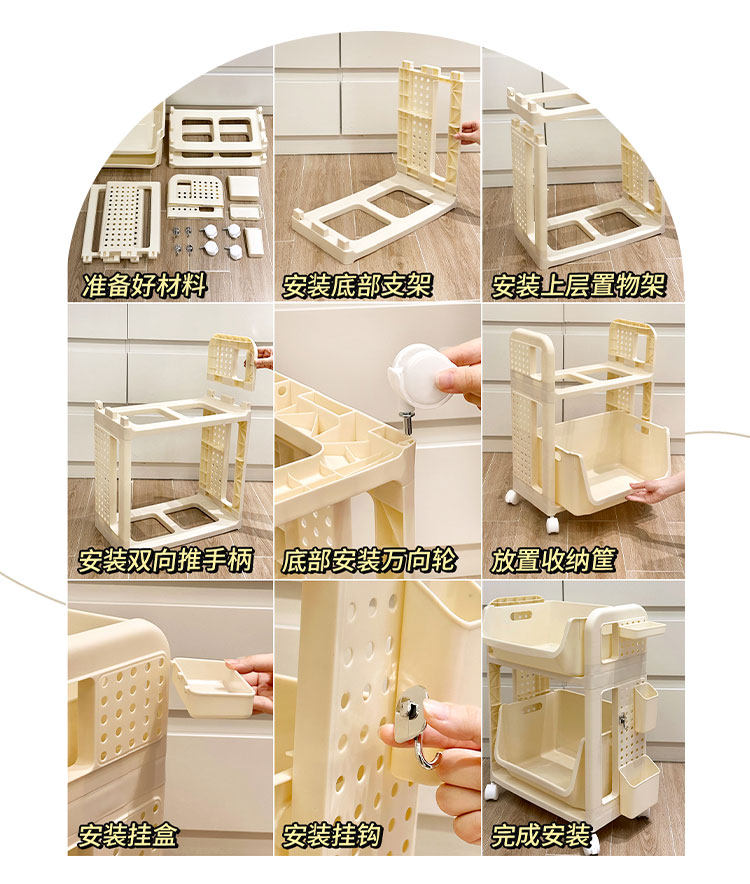 准备好材料

安装底部支架

安装上层置物架

安装双向推手柄

底部安装万向轮

放置收纳筐

安装挂盒

安装挂钩

完成安装