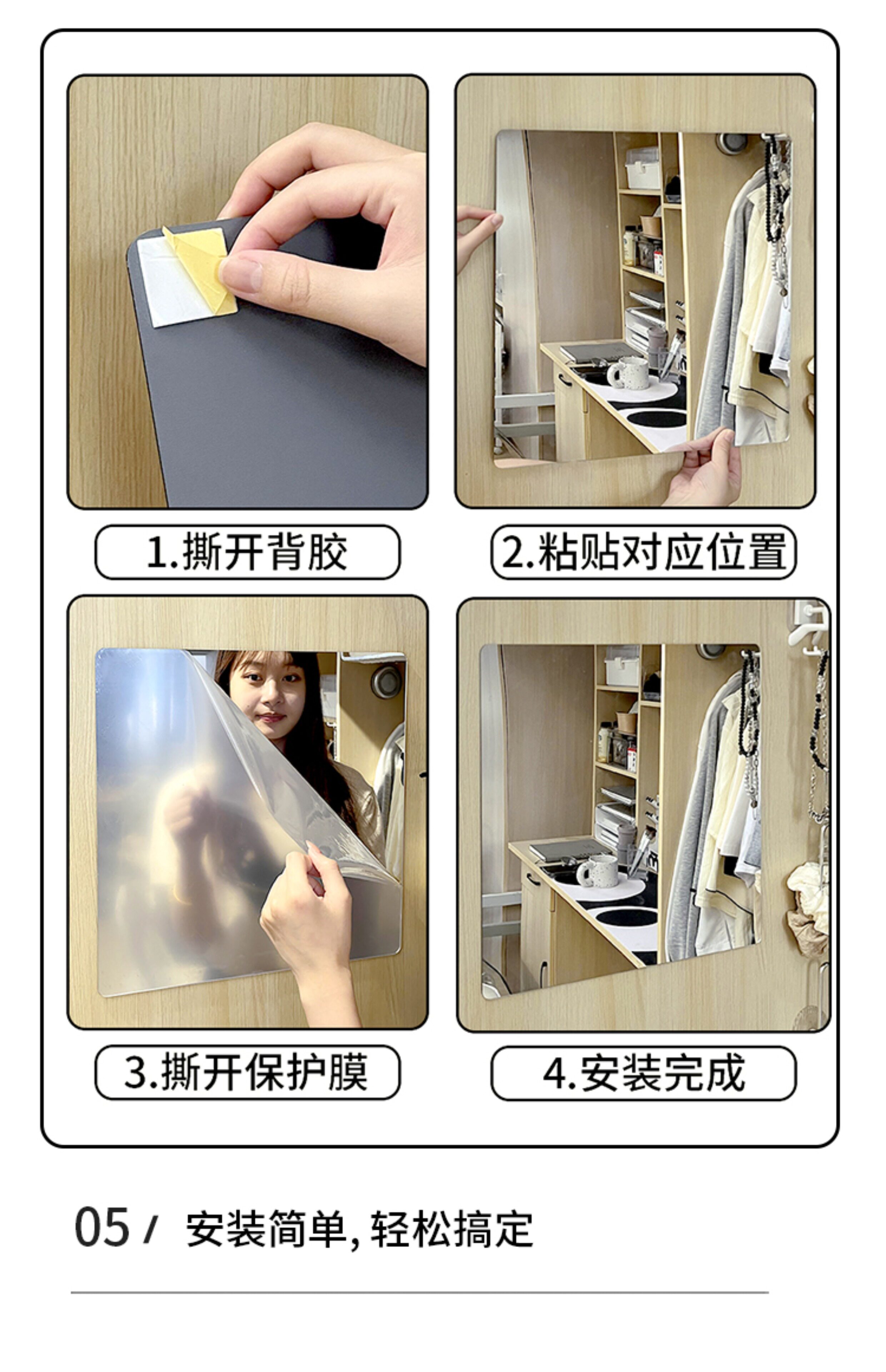 1.撕开背胶

2.粘贴对应位置

3.撕开保护膜

4.安装完成

05 / 安装简单, 轻松搞定